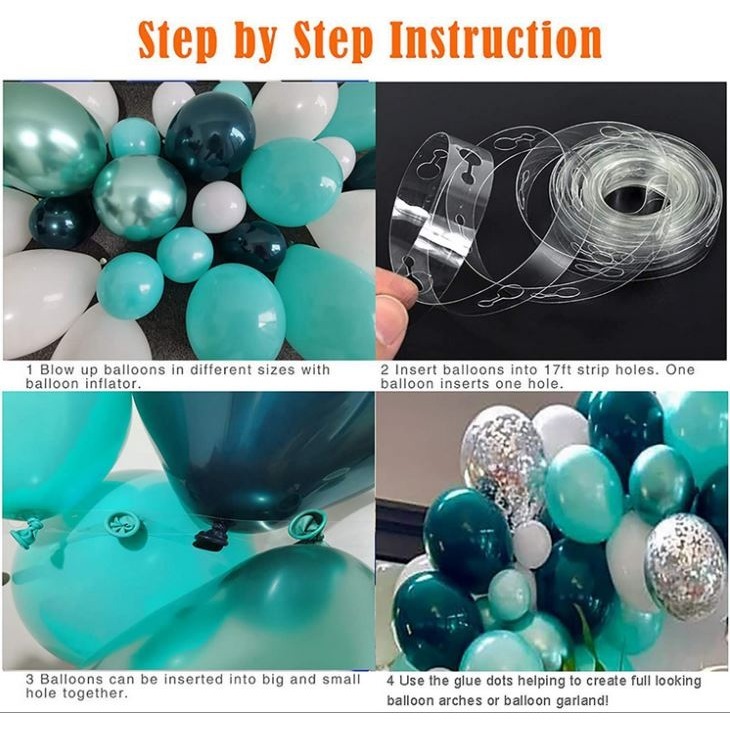 Step by Step Instruction

1 Blow up balloons in different sizes with balloon inflator.

2 Insert balloons into 17ft strip holes. One balloon inserts one hole.

3 Balloons can be inserted into big and small hole together.

4 Use the glue dots helping to create full looking balloon arches or balloon garland!