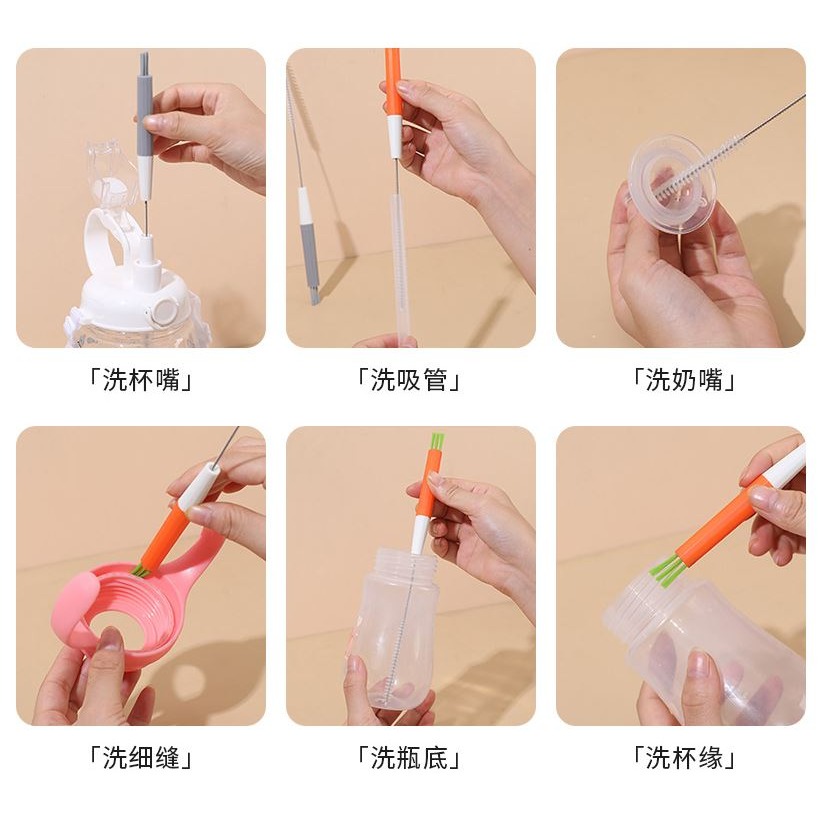 「洗杯嘴」

「洗吸管」

「洗奶嘴」

「洗细缝」

「洗瓶底」

「洗杯缘」