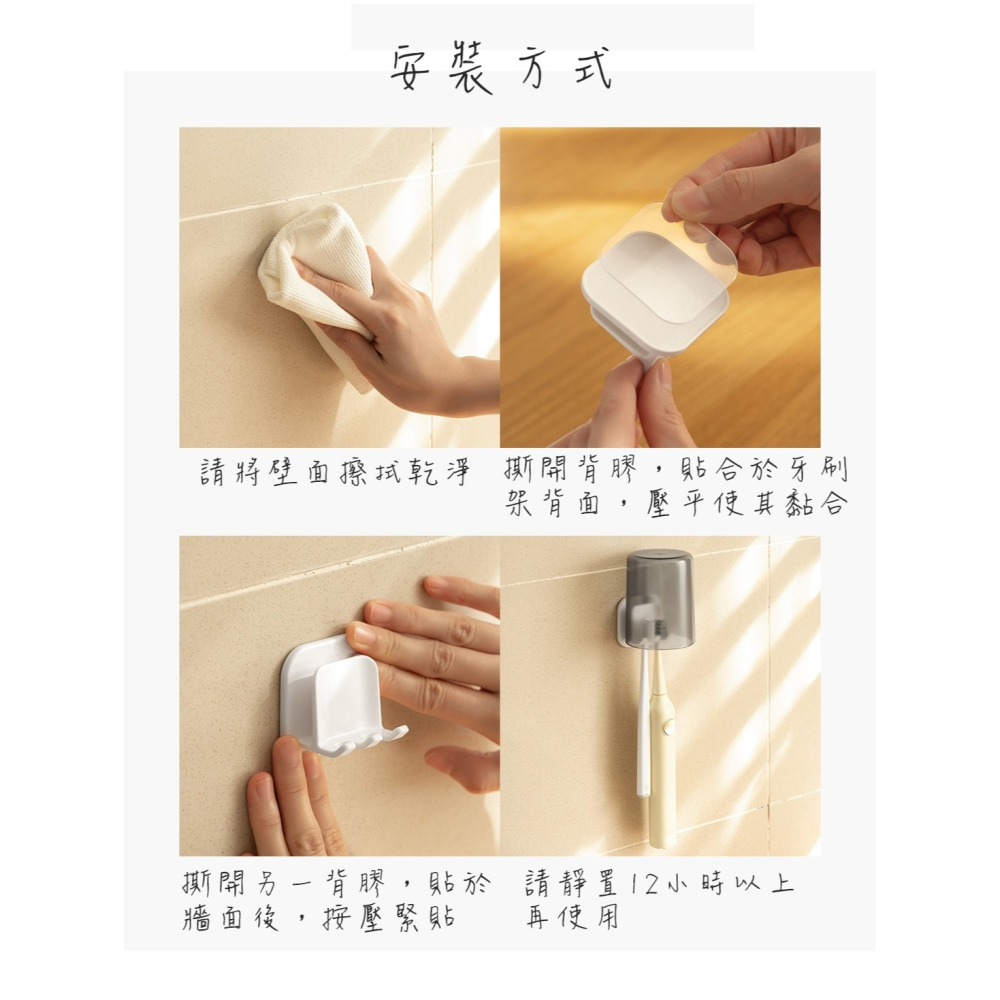 安裝方式

請將壁面擦拭乾淨

撕開背膠，貼合於牙刷架背面，壓平使其黏合

撕開另一背膠，貼於牆面後，按壓緊貼

請靜置12小時以上再使用