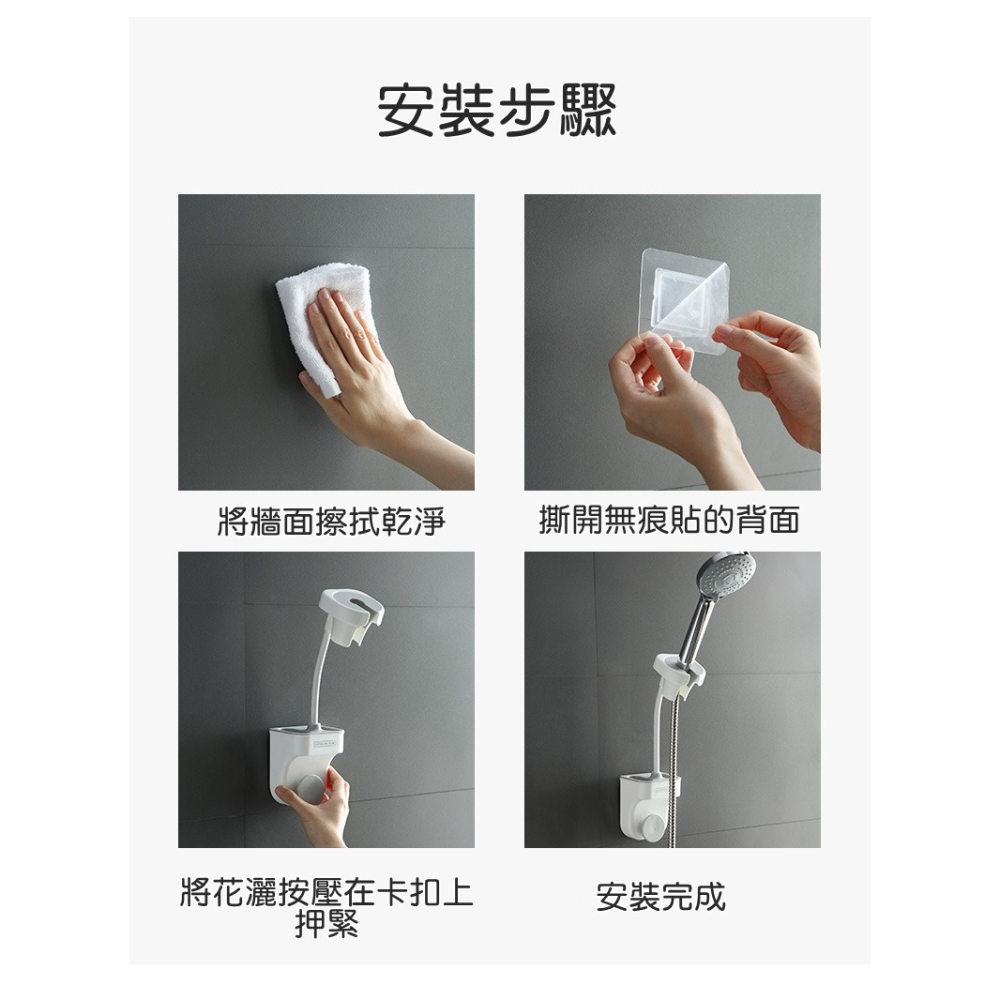 安裝步驟

將牆面擦拭乾淨

撕開無痕貼的背面

將花灑按壓在卡扣上押緊

安裝完成