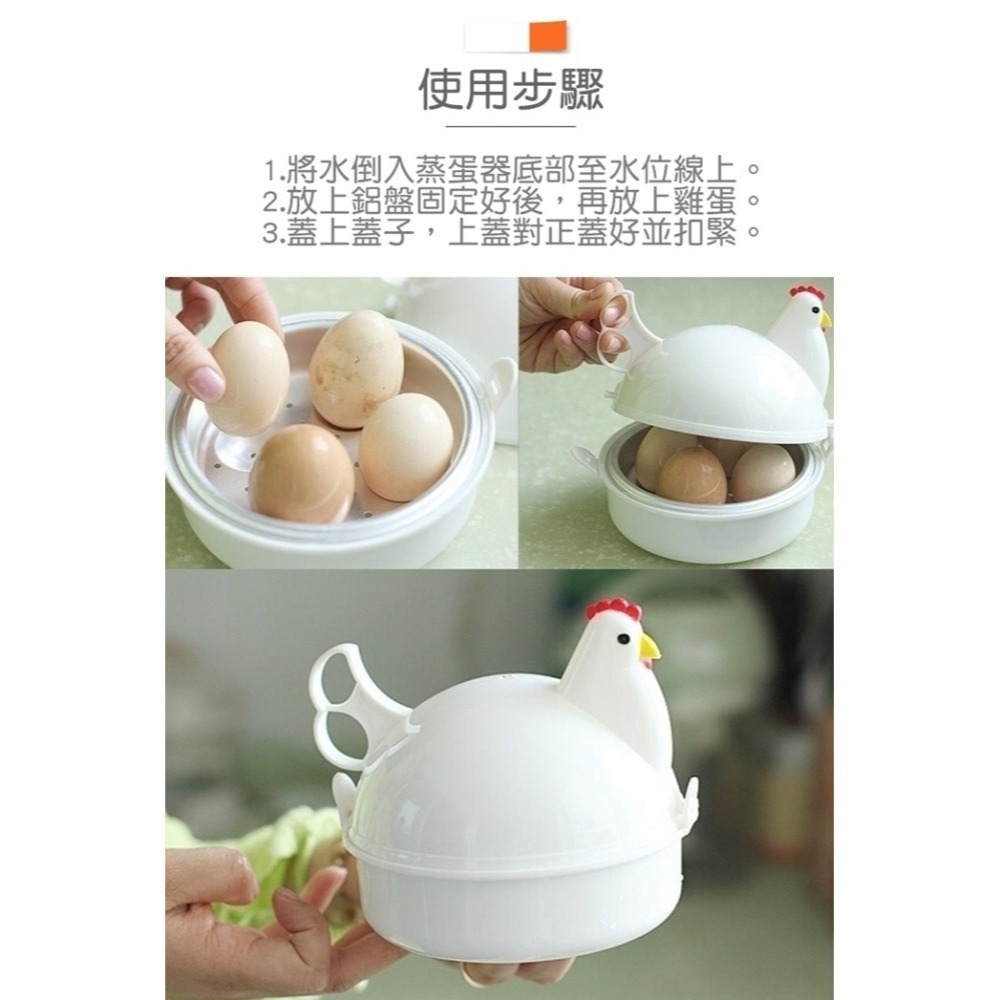 使用步驟

1.將水倒入蒸蛋器底部至水位線上。
2.放上鋁盤固定好後，再放上雞蛋。
3.蓋上蓋子，上蓋對正蓋好並扣緊。