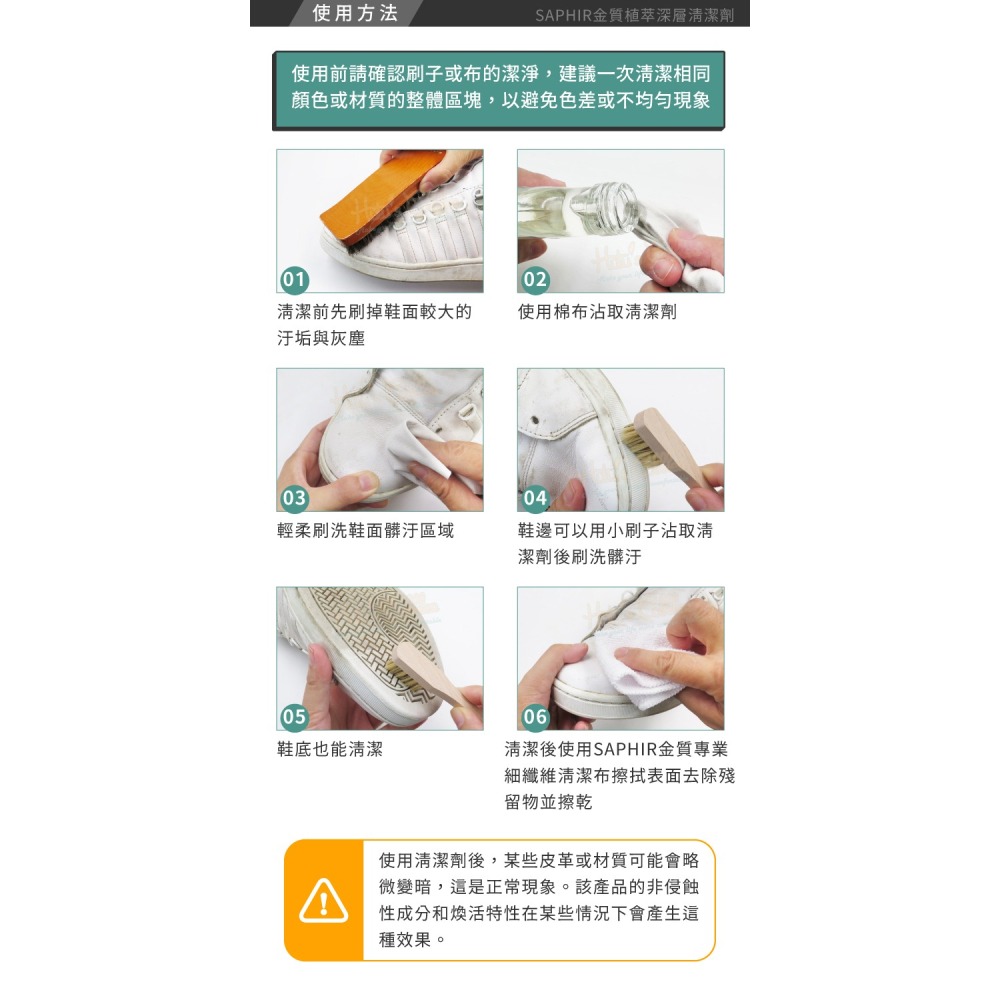 使用方法

SAPHIR金質植萃深層清潔劑

使用前請確認刷子或布的潔淨，建議一次清潔相同顏色或材質的整體區塊，以避免色差或不均勻現象

01
清潔前先刷掉鞋面較大的汙垢與灰塵

02
使用棉布沾取清潔劑

03
輕柔刷洗鞋面髒汙區域

04
鞋邊可以用小刷子沾取清潔劑後刷洗髒汙

05
鞋底也能清潔

06
清潔後使用SAPHIR金質專業細纖維清潔布擦拭表面去除殘留物並擦乾

使用清潔劑後，某些皮革或材質可能會略微變暗，這是正常現象。該產品的非侵蝕性成分和煥活特性在某些情況下會產生這種效果。