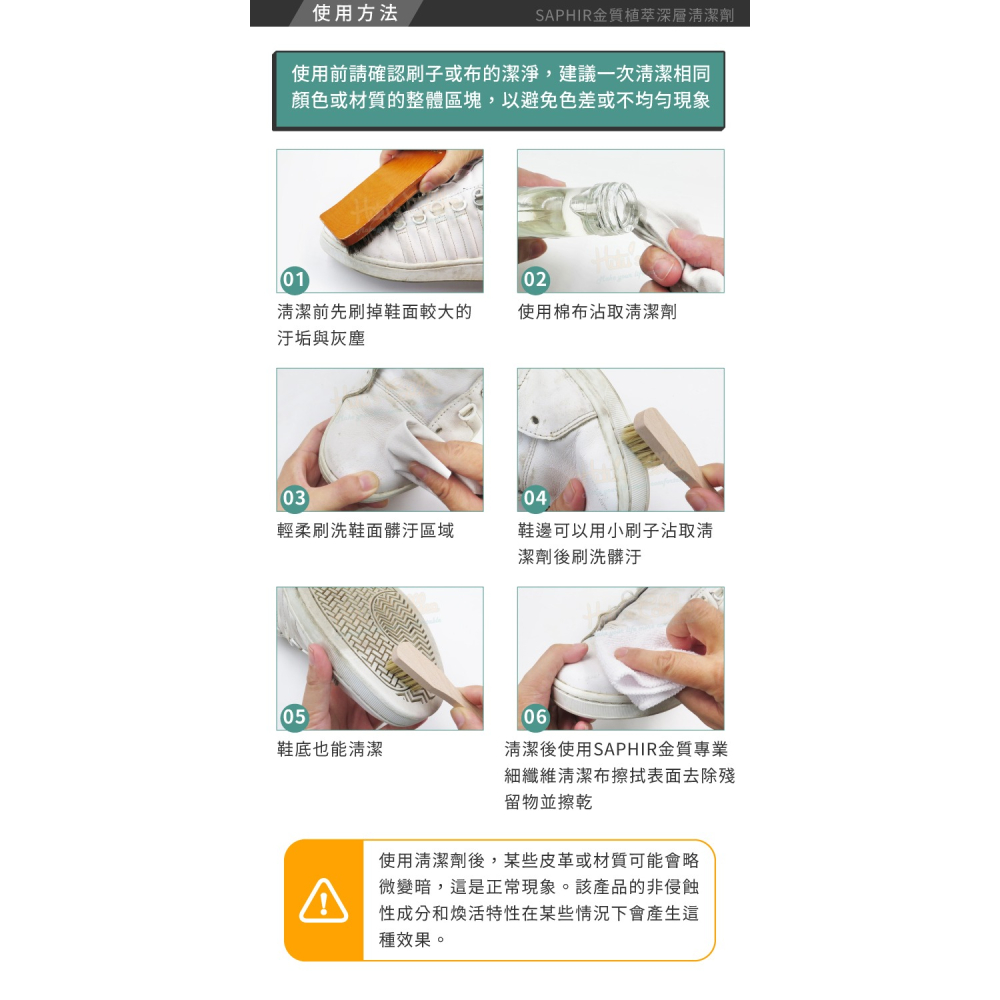 使用方法

SAPHIR金質植萃深層清潔劑

使用前請確認刷子或布的潔淨，建議一次清潔相同顏色或材質的整體區塊，以避免色差或不均勻現象

01

清潔前先刷掉鞋面較大的汙垢與灰塵

02

使用棉布沾取清潔劑

03

輕柔刷洗鞋面髒汙區域

04

鞋邊可以用小刷子沾取清潔劑後刷洗髒汙

05

鞋底也能清潔

06

清潔後使用SAPHIR金質專業細纖維清潔布擦拭表面去除殘留物並擦乾

使用清潔劑後，某些皮革或材質可能會略微變暗，這是正常現象。該產品的非侵蝕性成分和煥活特性在某些情況下會產生這種效果。