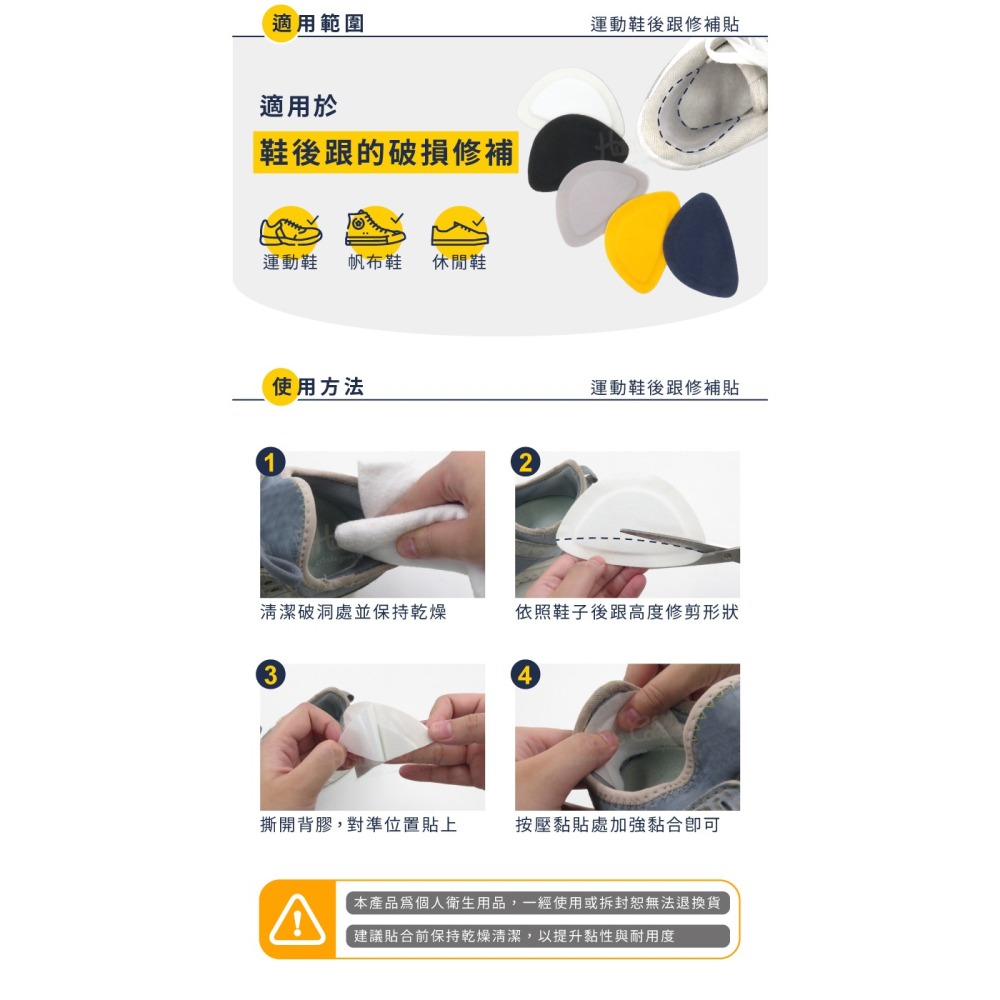 適用範圍

運動鞋後跟修補貼

適用於

鞋後跟的破損修補

運動鞋 帆布鞋 休閒鞋

使用方法

運動鞋後跟修補貼

1

清潔破洞處並保持乾燥

2

依照鞋子後跟高度修剪形狀

3

撕開背膠，對準位置貼上

4

按壓黏貼處加強黏合即可

本產品爲個人衛生用品，一經使用或拆封恕無法退換貨

建議貼合前保持乾燥清潔，以提升黏性與耐用度