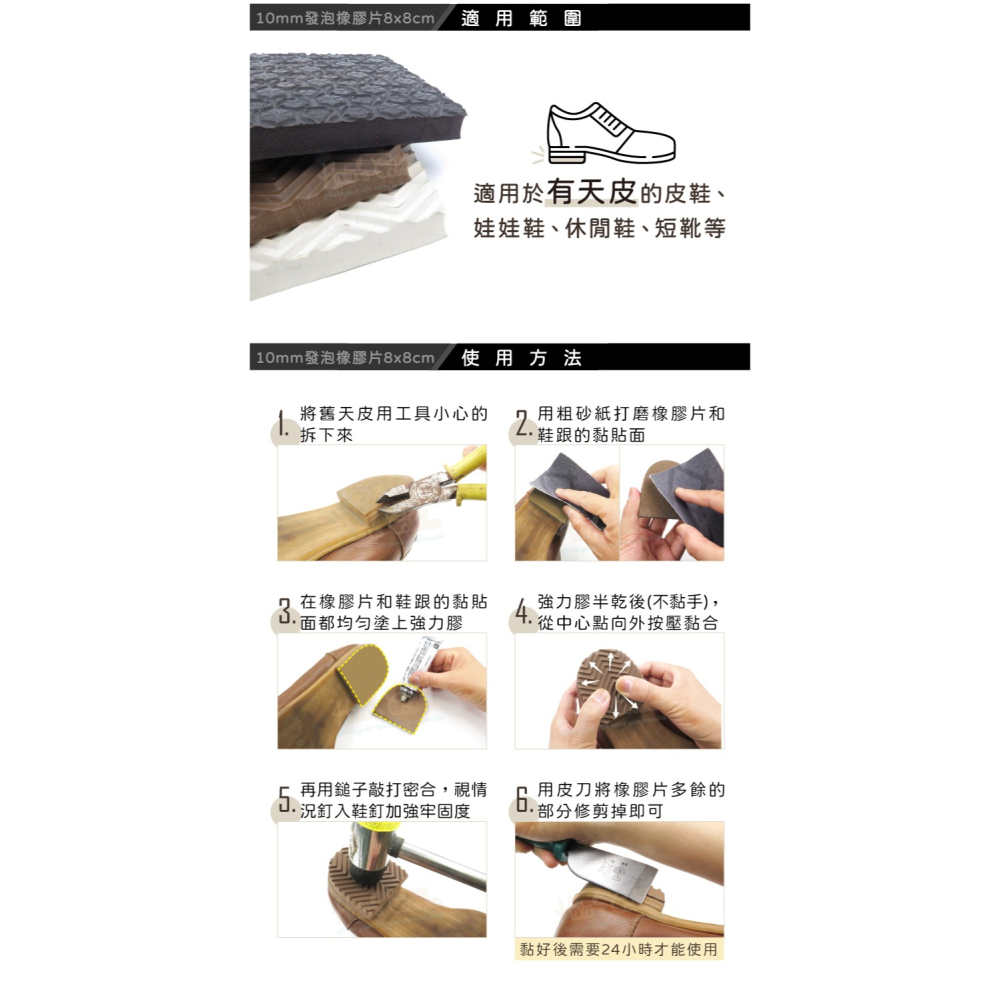 10mm發泡橡膠片8x8cm 適用範圍

適用於有天皮的皮鞋、娃娃鞋、休閒鞋、短靴等

10mm發泡橡膠片8x8cm 使用方法

1. 將舊天皮用工具小心的拆下來

2. 用粗砂紙打磨橡膠片和鞋跟的黏貼面

3. 在橡膠片和鞋跟的黏貼面都均勻塗上強力膠

4. 強力膠半乾後(不黏手)，從中心點向外按壓黏合

5. 再用鎚子敲打密合，視情況釘入鞋釘加強牢固度

6. 用皮刀將橡膠片多餘的部分修剪掉即可

黏好後需要24小時才能使用