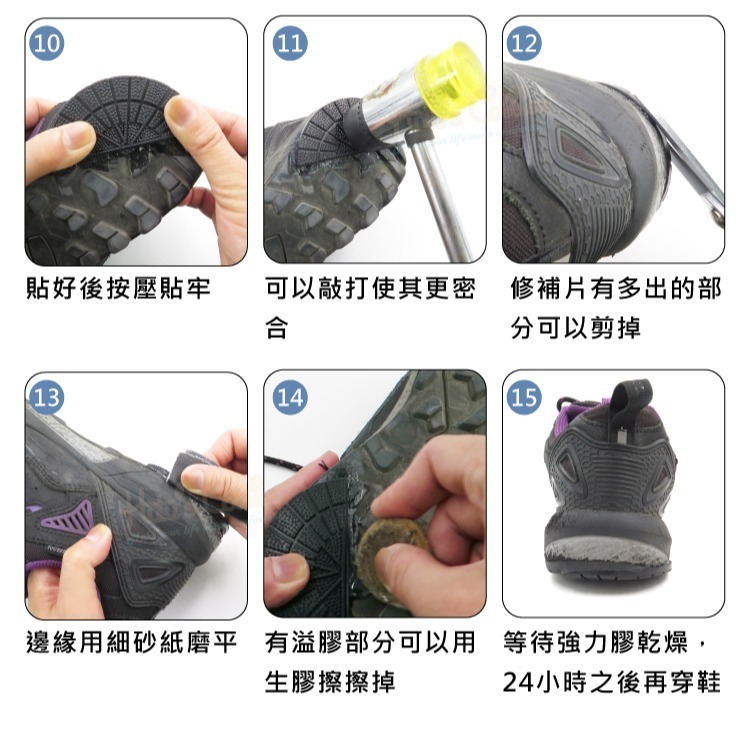 10

貼好後按壓貼牢

11

可以敲打使其更密合

12

修補片有多出的部分可以剪掉

13

邊緣用細砂紙磨平

14

有溢膠部分可以用生膠擦擦掉

15

等待強力膠乾燥，24小時之後再穿鞋