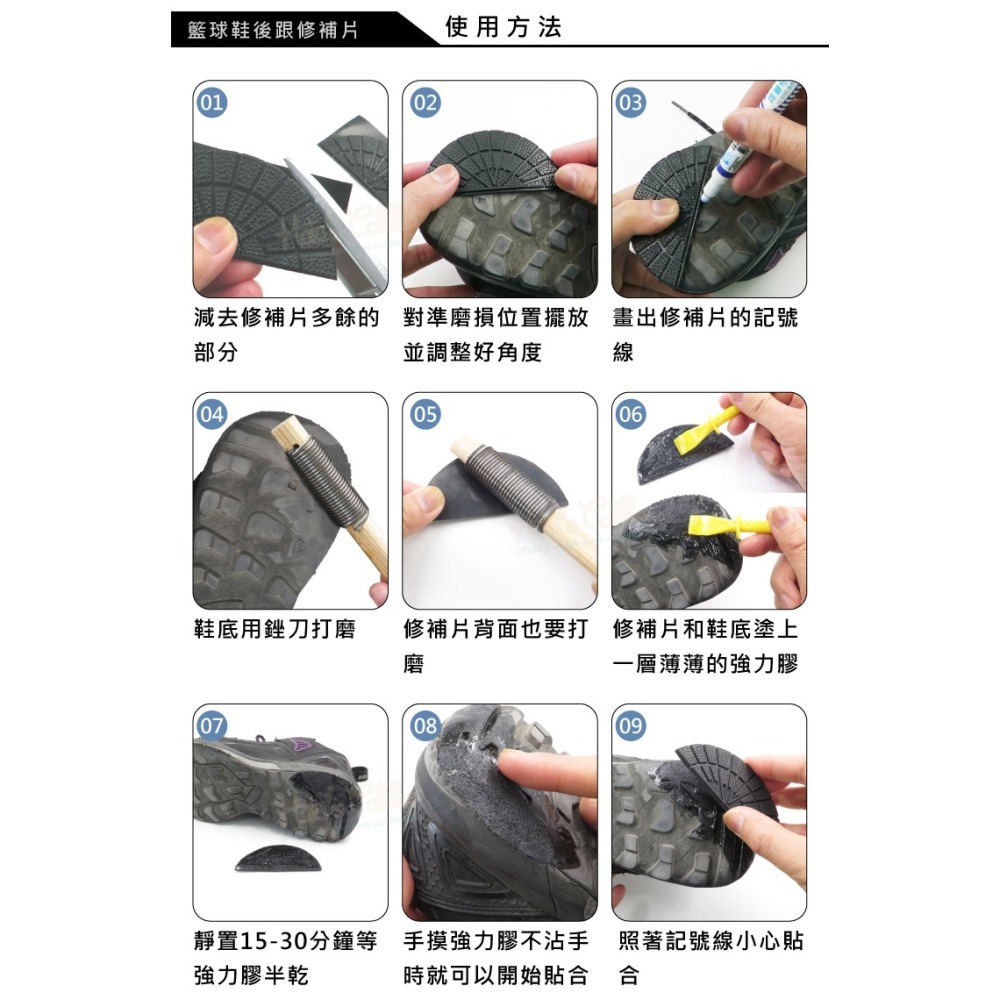 籃球鞋後跟修補片

使用方法

01

減去修補片多餘的部分

02

對準磨損位置擺放並調整好角度

03

畫出修補片的記號線

04

鞋底用銼刀打磨

05

修補片背面也要打磨

06

修補片和鞋底塗上一層薄薄的強力膠

07

靜置15-30分鐘等強力膠半乾

08

手摸強力膠不沾手時就可以開始貼合

09

照著記號線小心貼合