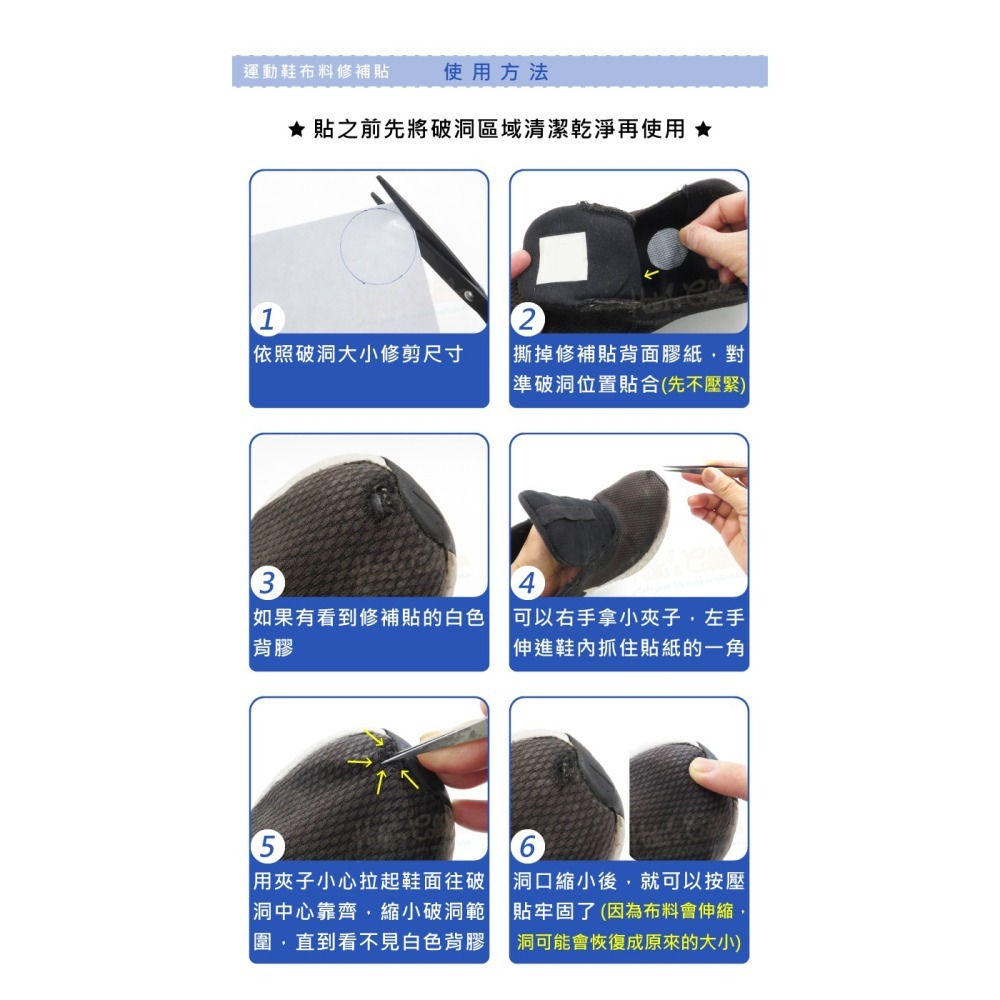 運動鞋布料修補貼 使用方法

★ 貼之前先將破洞區域清潔乾淨再使用 ★

1
依照破洞大小修剪尺寸

2
撕掉修補貼背面膠紙，對準破洞位置貼合(先不壓緊)

3
如果有看到修補貼的白色背膠

4
可以右手拿小夾子，左手伸進鞋內抓住貼紙的一角

5
用夾子小心拉起鞋面往破洞中心靠齊，縮小破洞範圍，直到看不見白色背膠

6
洞口縮小後，就可以按壓貼牢固了(因為布料會伸縮，洞可能會恢復成原來的大小)