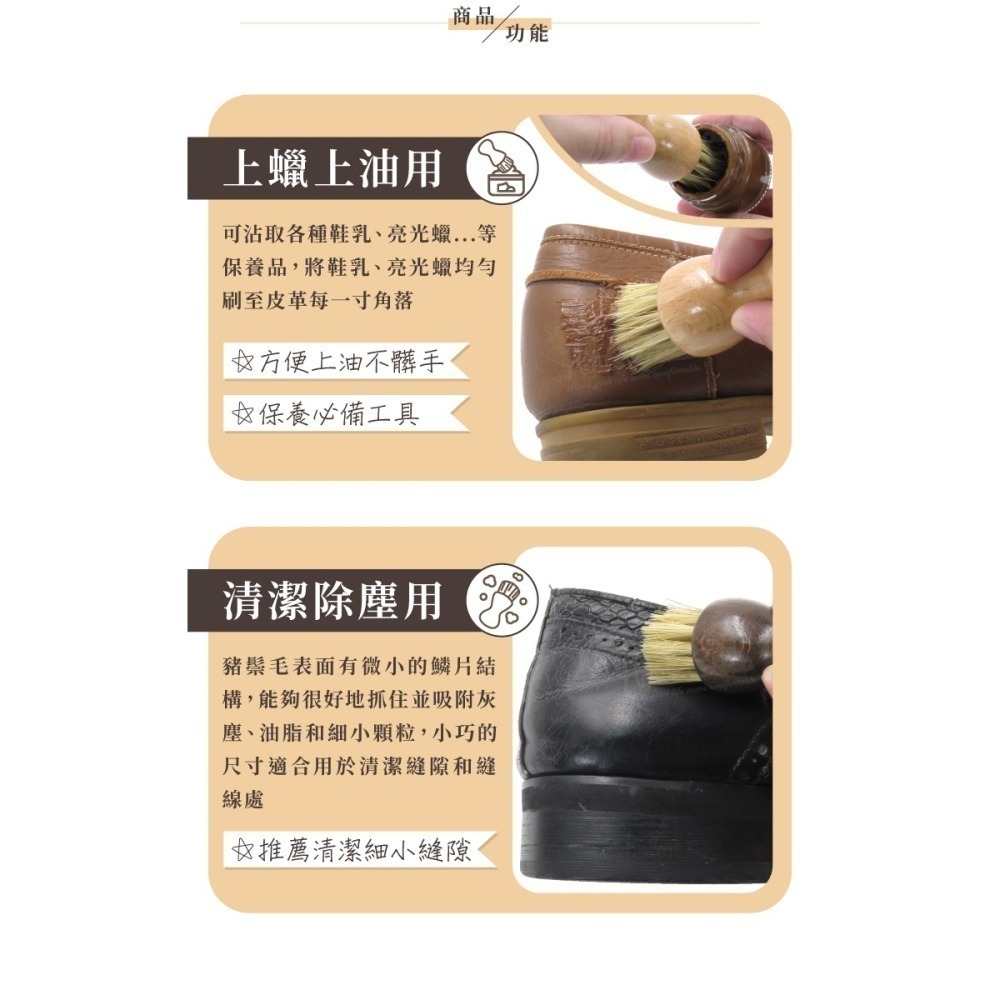 商品/功能

上蠟上油用

可沾取各種鞋乳、亮光蠟...等保養品，將鞋乳、亮光蠟均勻刷至皮革每一寸角落

☆方便上油不髒手

☆保養必備工具

清潔除塵用

豬鬃毛表面有微小的鱗片結構，能夠很好地抓住並吸附灰塵、油脂和細小顆粒，小巧的尺寸適合用於清潔縫隙和縫線處

☆推薦清潔細小縫隙