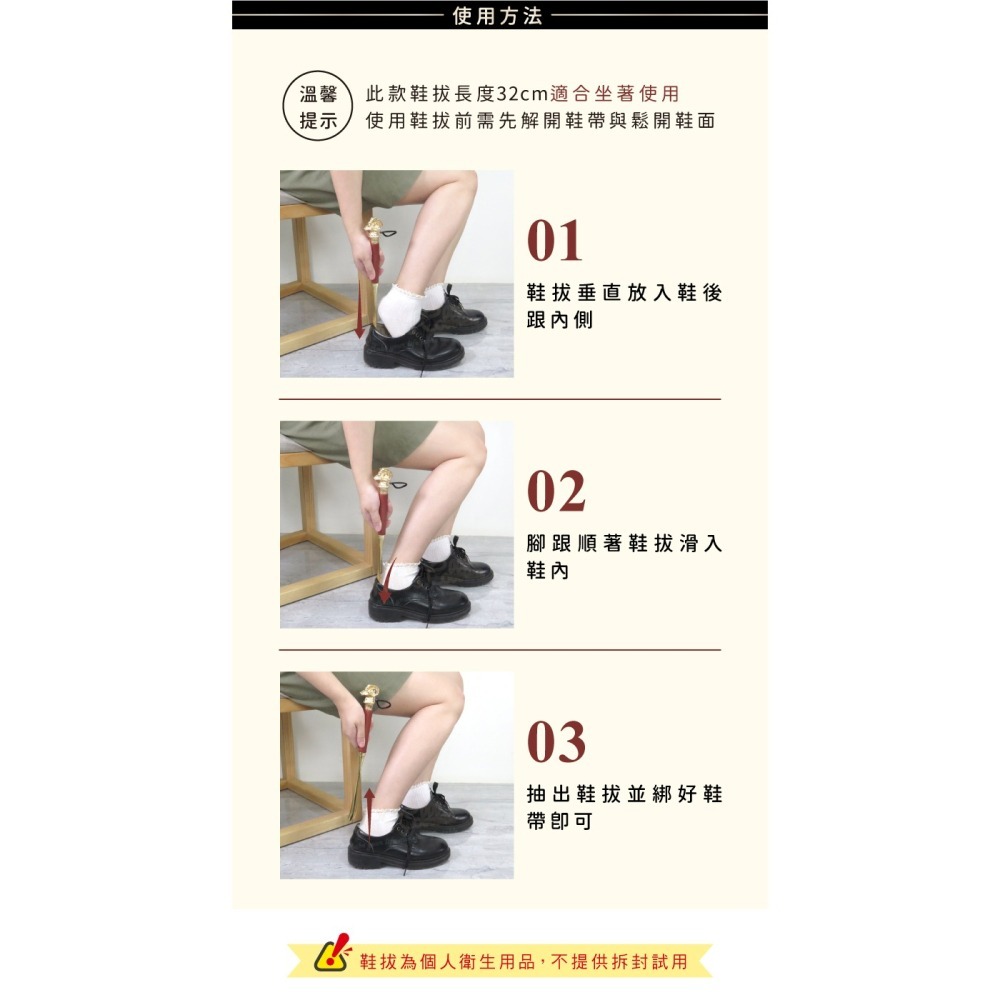 使用方法

溫馨提示 此款鞋拔長度32cm適合坐著使用
使用鞋拔前需先解開鞋帶與鬆開鞋面

01
鞋拔垂直放入鞋後跟內側

02
腳跟順著鞋拔滑入鞋內

03
抽出鞋拔並綁好鞋帶即可

鞋拔為個人衛生用品，不提供拆封試用