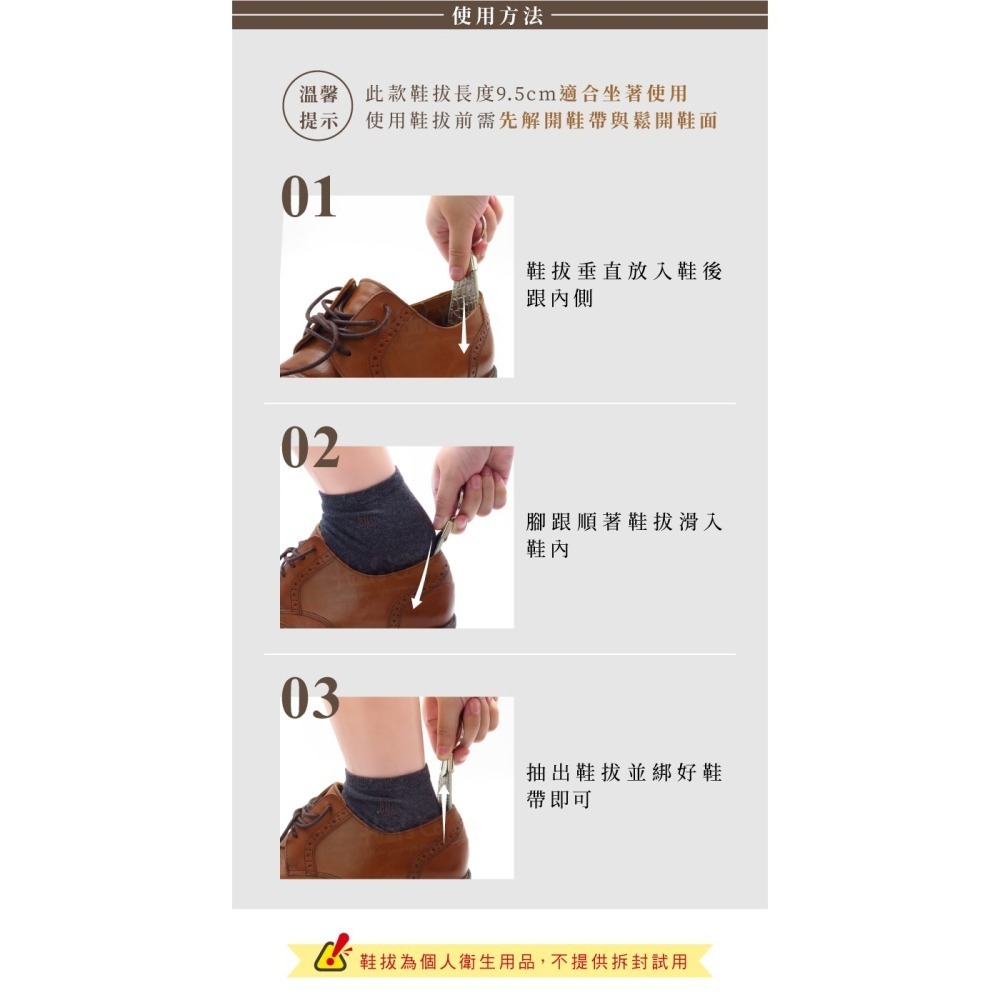 使用方法

溫馨提示 此款鞋拔長度9.5cm適合坐著使用
使用鞋拔前需先解開鞋帶與鬆開鞋面

01

鞋拔垂直放入鞋後跟內側

02

腳跟順著鞋拔滑入鞋內

03

抽出鞋拔並綁好鞋帶即可

鞋拔為個人衛生用品，不提供拆封試用