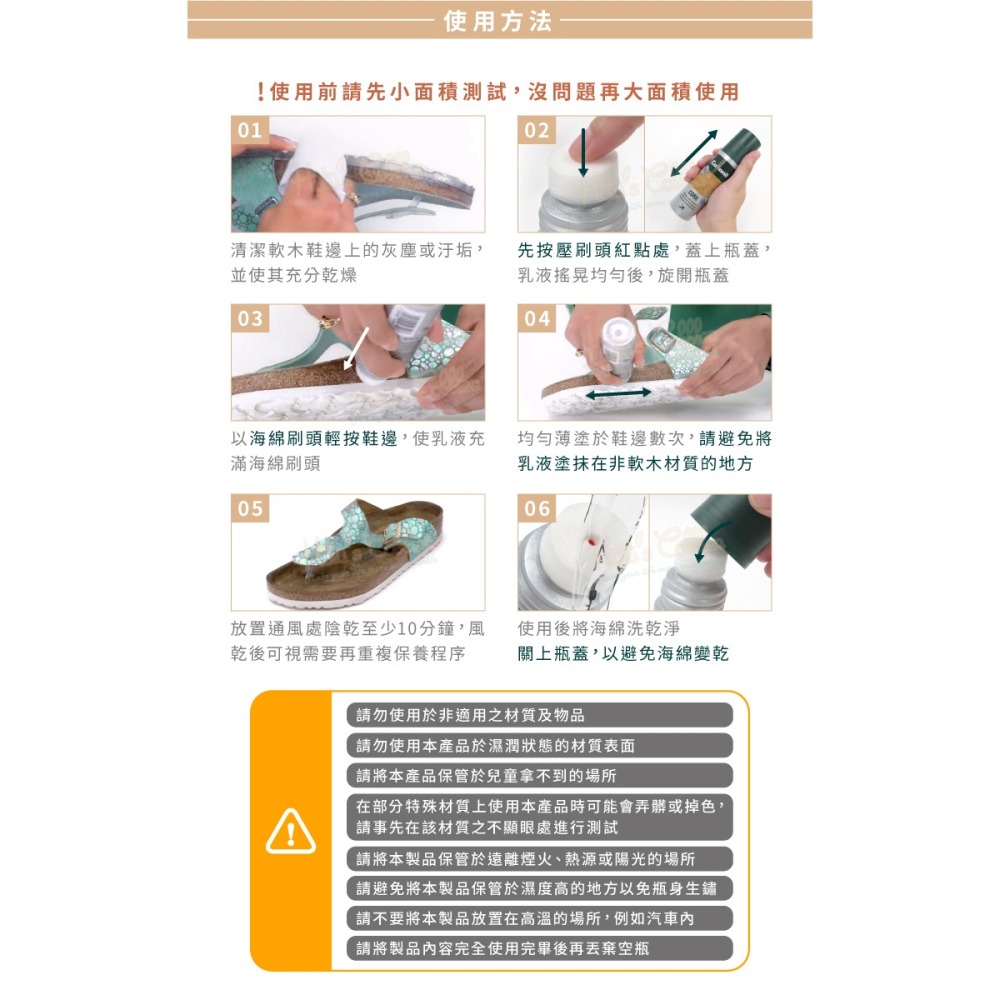 使用方法

！使用前請先小面積測試，沒問題再大面積使用

01
清潔軟木鞋邊上的灰塵或汙垢，並使其充分乾燥

02
先按壓刷頭紅點處，蓋上瓶蓋，乳液搖晃均勻後，旋開瓶蓋

03
以海綿刷頭輕按鞋邊，使乳液充滿海綿刷頭

04
均勻薄塗於鞋邊數次，請避免將乳液塗抹在非軟木材質的地方

05
放置通風處陰乾至少10分鐘，風乾後可視需要再重複保養程序

06
使用後將海綿洗乾淨
關上瓶蓋，以避免海綿變乾

請勿使用於非適用之材質及物品
請勿使用本產品於濕潤狀態的材質表面
請將本產品保管於兒童拿不到的場所
在部分特殊材質上使用本產品時可能會弄髒或掉色，請事先在該材質之不顯眼處進行測試
請將本製品保管於遠離煙火、熱源或陽光的場所
請避免將本製品保管於濕度高的地方以免瓶身生鏽
請不要將本製品放置在高溫的場所，例如汽車內
請將製品內容完全使用完畢後再丟棄空瓶