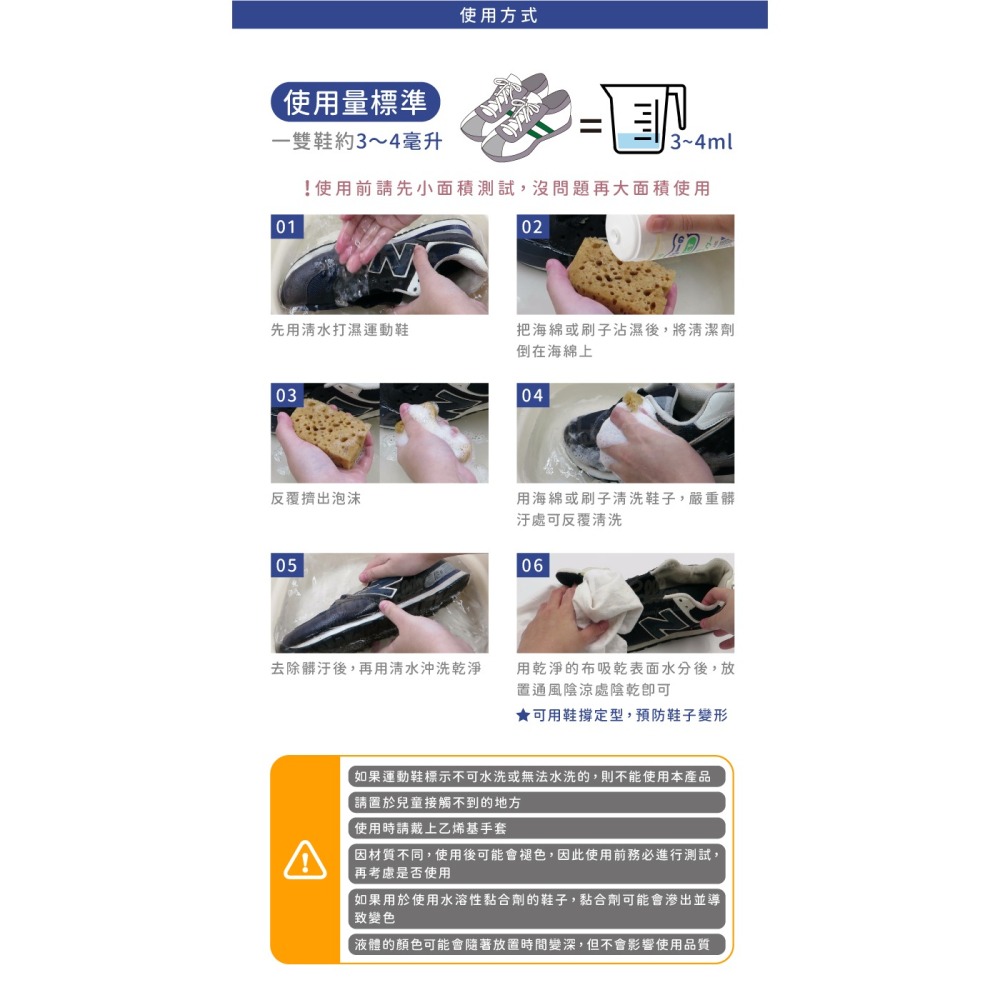 使用方式

使用量標準
一雙鞋約3～4毫升

=

3~4ml

!使用前請先小面積測試，沒問題再大面積使用

01
先用清水打濕運動鞋

02
把海綿或刷子沾濕後，將清潔劑倒在海綿上

03
反覆擠出泡沫

04
用海綿或刷子清洗鞋子，嚴重髒汙處可反覆清洗

05
去除髒汙後，再用清水沖洗乾淨

06
用乾淨的布吸乾表面水分後，放置通風陰涼處陰乾即可

★可用鞋撐定型，預防鞋子變形

如果運動鞋標示不可水洗或無法水洗的，則不能使用本產品

請置於兒童接觸不到的地方

使用時請戴上乙烯基手套

因材質不同，使用後可能會褪色，因此使用前務必進行測試，再考慮是否使用

如果用於使用水溶性黏合劑的鞋子，黏合劑可能會滲出並導致變色

液體的顏色可能會隨著放置時間變深，但不會影響使用品質