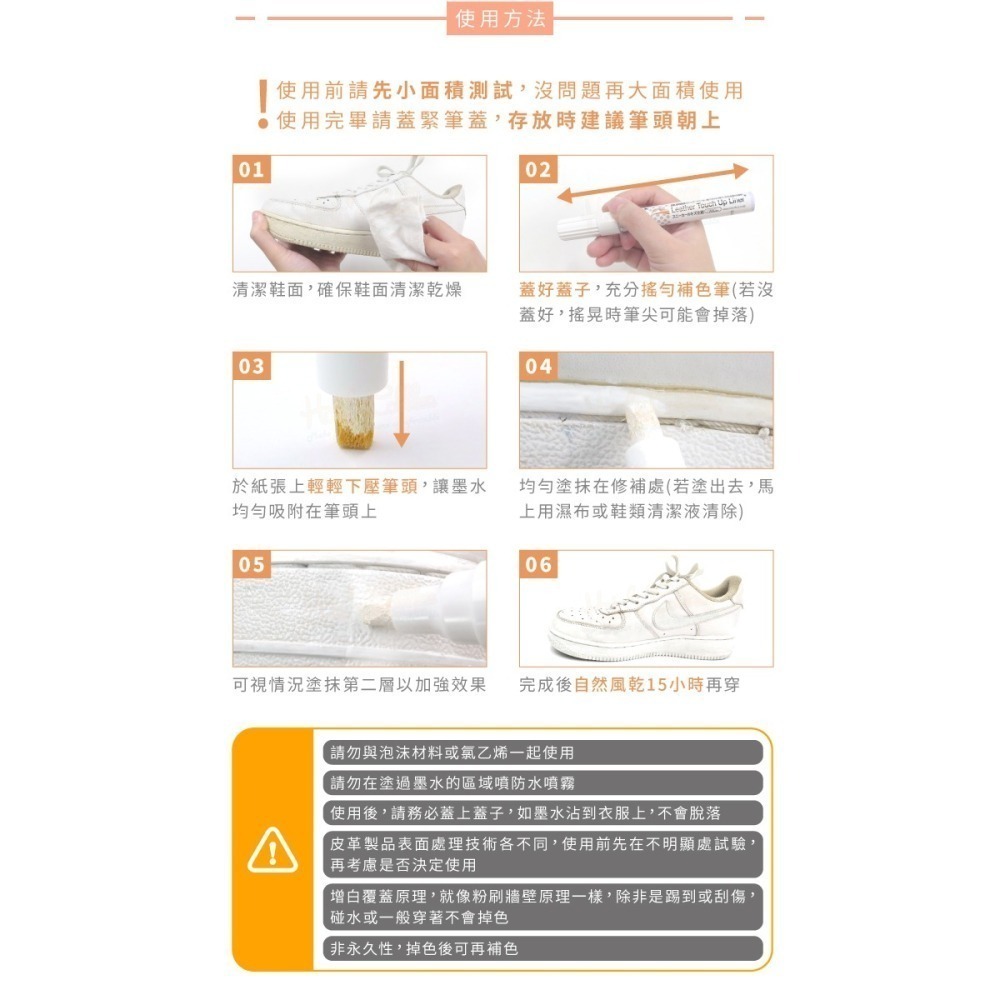 使用方法

使用前請先小面積測試，沒問題再大面積使用
使用完畢請蓋緊筆蓋，存放時建議筆頭朝上

01

清潔鞋面，確保鞋面清潔乾燥

02

Leather Touch Up Liner

蓋好蓋子，充分搖勻補色筆(若沒蓋好，搖晃時筆尖可能會掉落)

03

於紙張上輕輕下壓筆頭，讓墨水均勻吸附在筆頭上

04

均勻塗抹在修補處(若塗出去，馬上用濕布或鞋類清潔液清除)

05

可視情況塗抹第二層以加強效果

06

完成後自然風乾15小時再穿

請勿與泡沫材料或氯乙烯一起使用

請勿在塗過墨水的區域噴防水噴霧

使用後，請務必蓋上蓋子，如墨水沾到衣服上，不會脫落

皮革製品表面處理技術各不同，使用前先在不明顯處試驗，再考慮是否決定使用

增白覆蓋原理，就像粉刷牆壁原理一樣，除非是踢到或刮傷，碰水或一般穿著不會掉色

非永久性，掉色後可再補色