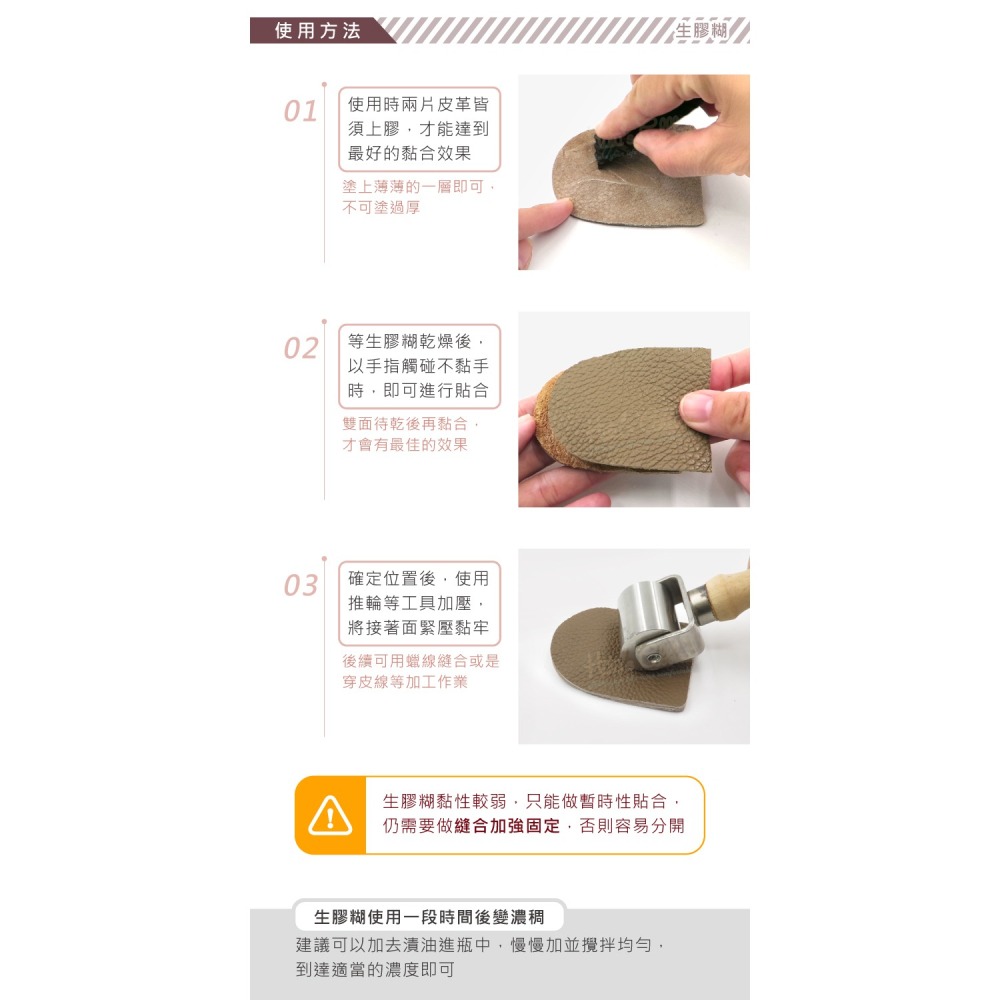 使用方法

生膠糊

01

使用時兩片皮革皆須上膠，才能達到最好的黏合效果

塗上薄薄的一層即可，不可塗過厚

02

等生膠糊乾燥後，以手指觸碰不黏手時，即可進行貼合

雙面待乾後再黏合，才會有最佳的效果

03

確定位置後，使用推輪等工具加壓，將接著面緊壓黏牢

後續可用蠟線縫合或是穿皮線等加工作業

生膠糊黏性較弱，只能做暫時性貼合，仍需要做縫合加強固定，否則容易分開

生膠糊使用一段時間後變濃稠

建議可以加去漬油進瓶中，慢慢加並攪拌均勻，到達適當的濃度即可