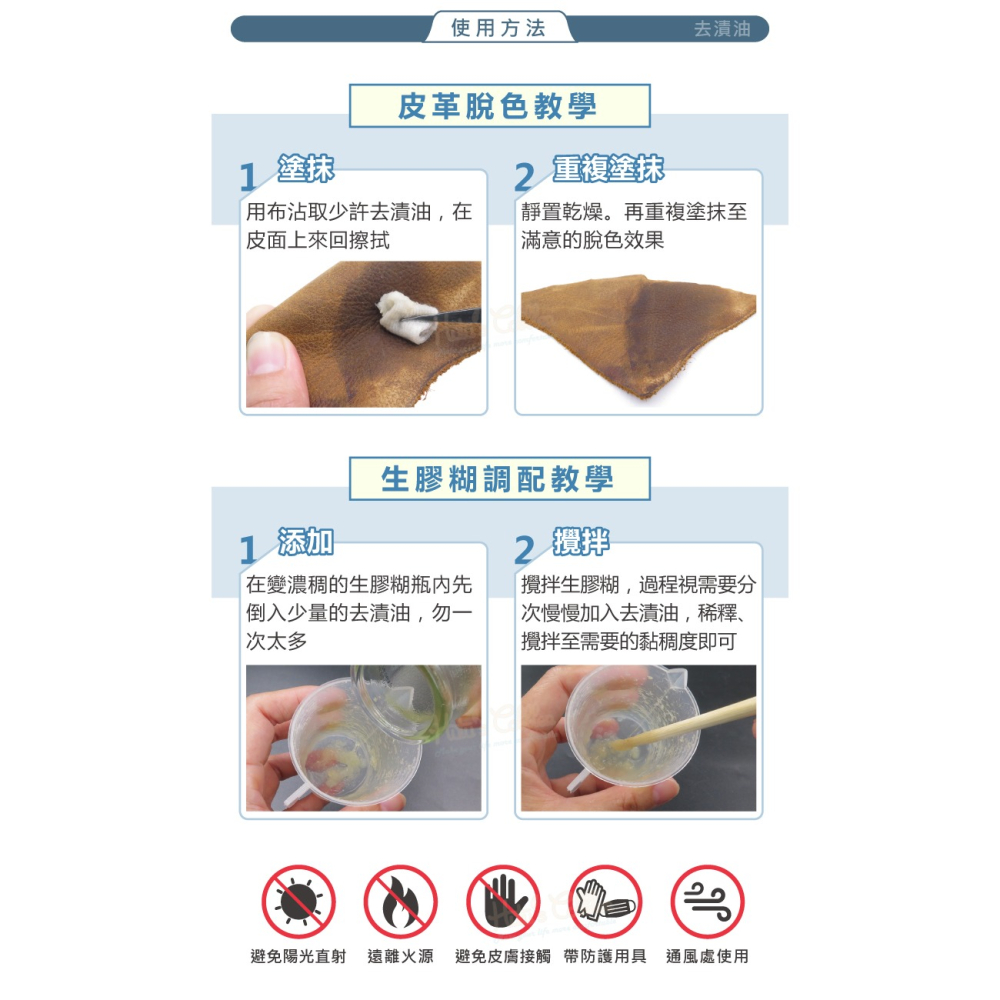 使用方法

去漬油

皮革脫色教學

1 塗抹

用布沾取少許去漬油，在皮面上來回擦拭

2 重複塗抹

靜置乾燥。再重複塗抹至滿意的脫色效果

生膠糊調配教學

1 添加

在變濃稠的生膠糊瓶內先倒入少量的去漬油，勿一次太多

2 攪拌

攪拌生膠糊，過程視需要分次慢慢加入去漬油，稀釋、攪拌至需要的黏稠度即可

避免陽光直射 遠離火源 避免皮膚接觸 帶防護用具 通風處使用