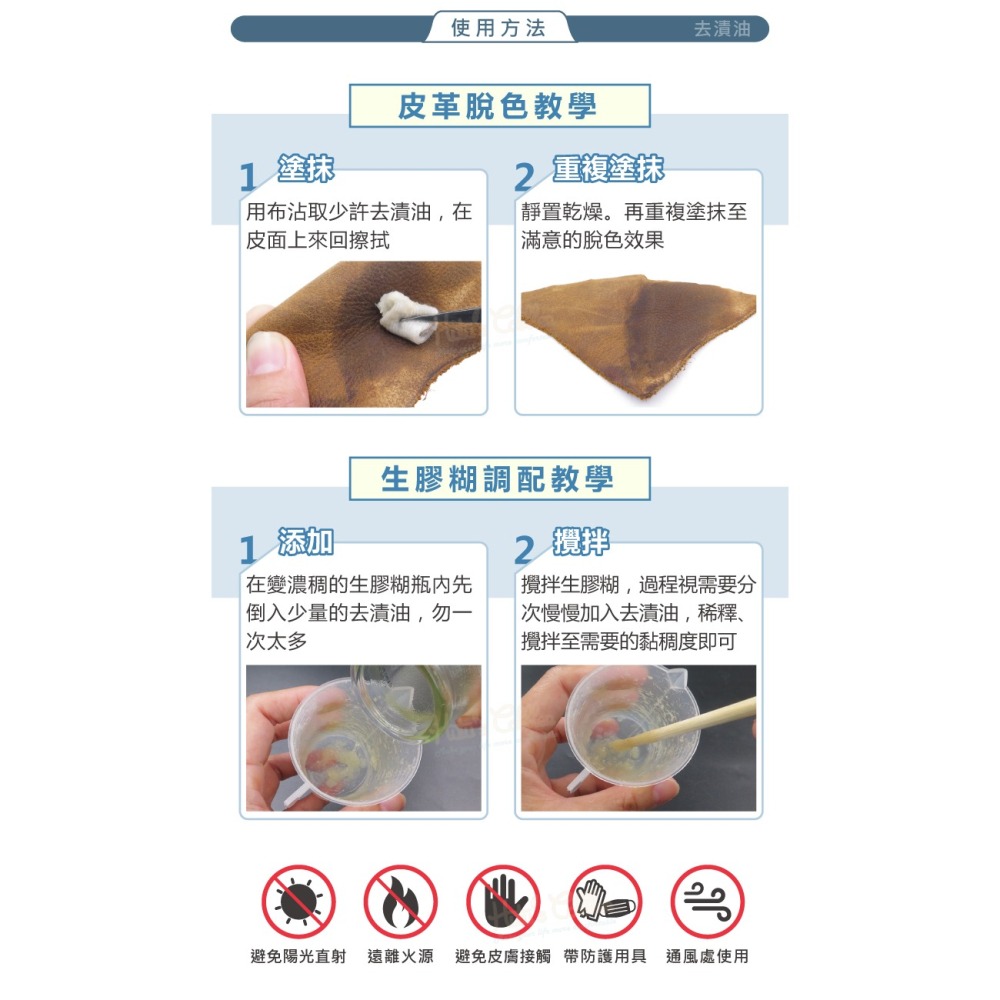 使用方法

去漬油

皮革脫色教學

1 塗抹

用布沾取少許去漬油，在皮面上來回擦拭

2 重複塗抹

靜置乾燥。再重複塗抹至滿意的脫色效果

生膠糊調配教學

1 添加

在變濃稠的生膠糊瓶內先倒入少量的去漬油，勿一次太多

2 攪拌

攪拌生膠糊，過程視需要分次慢慢加入去漬油，稀釋、攪拌至需要的黏稠度即可

避免陽光直射 遠離火源 避免皮膚接觸 帶防護用具 通風處使用