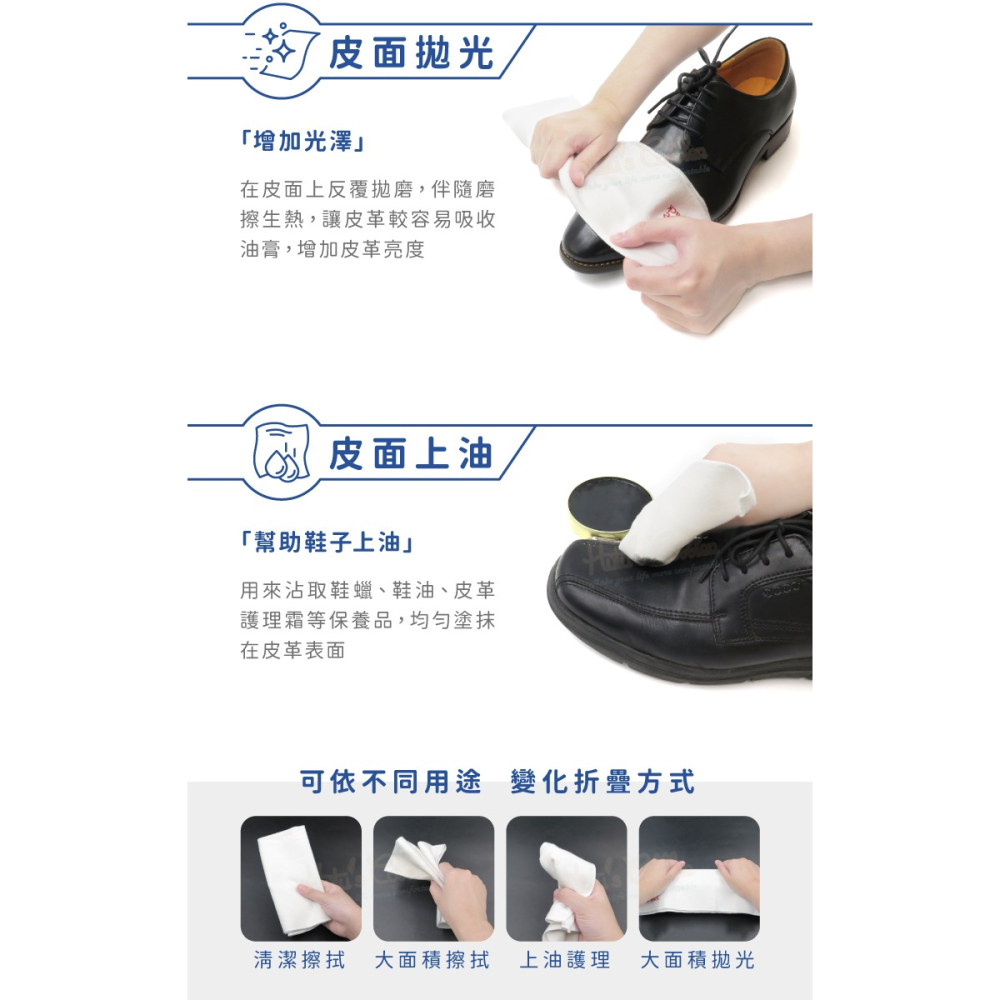 皮面拋光

「增加光澤」

在皮面上反覆拋磨，伴隨磨擦生熱，讓皮革較容易吸收油膏，增加皮革亮度

皮面上油

「幫助鞋子上油」

用來沾取鞋蠟、鞋油、皮革護理霜等保養品，均勻塗抹在皮革表面

可依不同用途　變化折疊方式

清潔擦拭　大面積擦拭　上油護理　大面積拋光