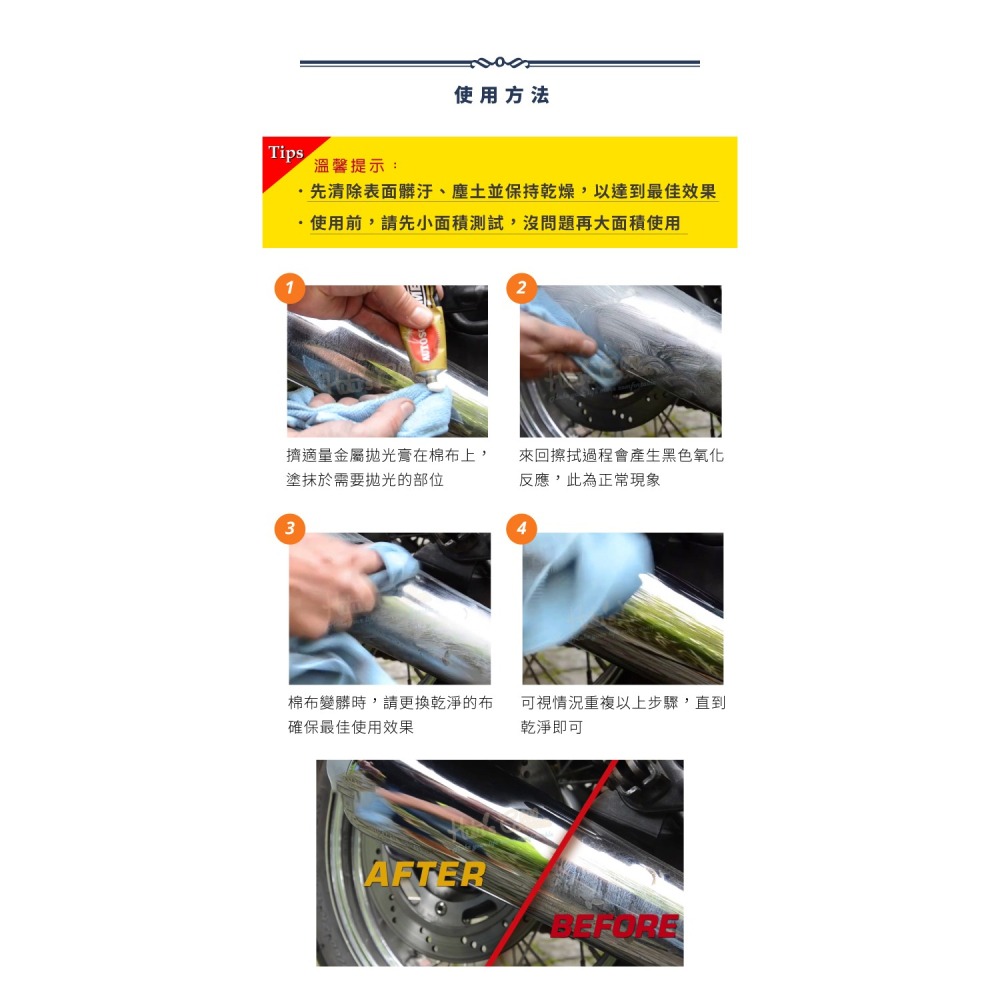 使用方法

Tips 溫馨提示：

・先清除表面髒汙、塵土並保持乾燥，以達到最佳效果

・使用前，請先小面積測試，沒問題再大面積使用

1

擠適量金屬拋光膏在棉布上，塗抹於需要拋光的部位

2

來回擦拭過程會產生黑色氧化反應，此為正常現象

3

棉布變髒時，請更換乾淨的布確保最佳使用效果

4

可視情況重複以上步驟，直到乾淨即可

AFTER

BEFORE