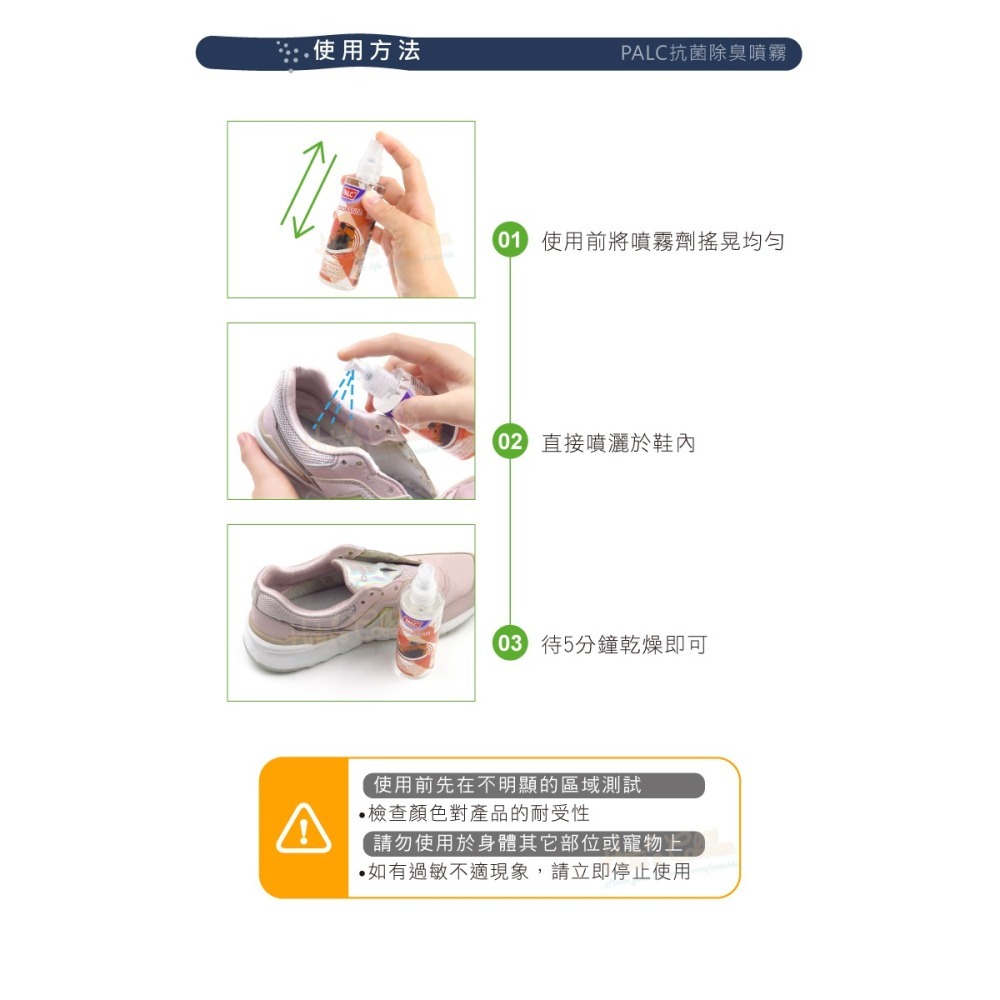 使用方法

PALC抗菌除臭噴霧

01 使用前將噴霧劑搖晃均勻

02 直接噴灑於鞋內

03 待5分鐘乾燥即可

使用前先在不明顯的區域測試
•檢查顏色對產品的耐受性
請勿使用於身體其它部位或寵物上
•如有過敏不適現象，請立即停止使用