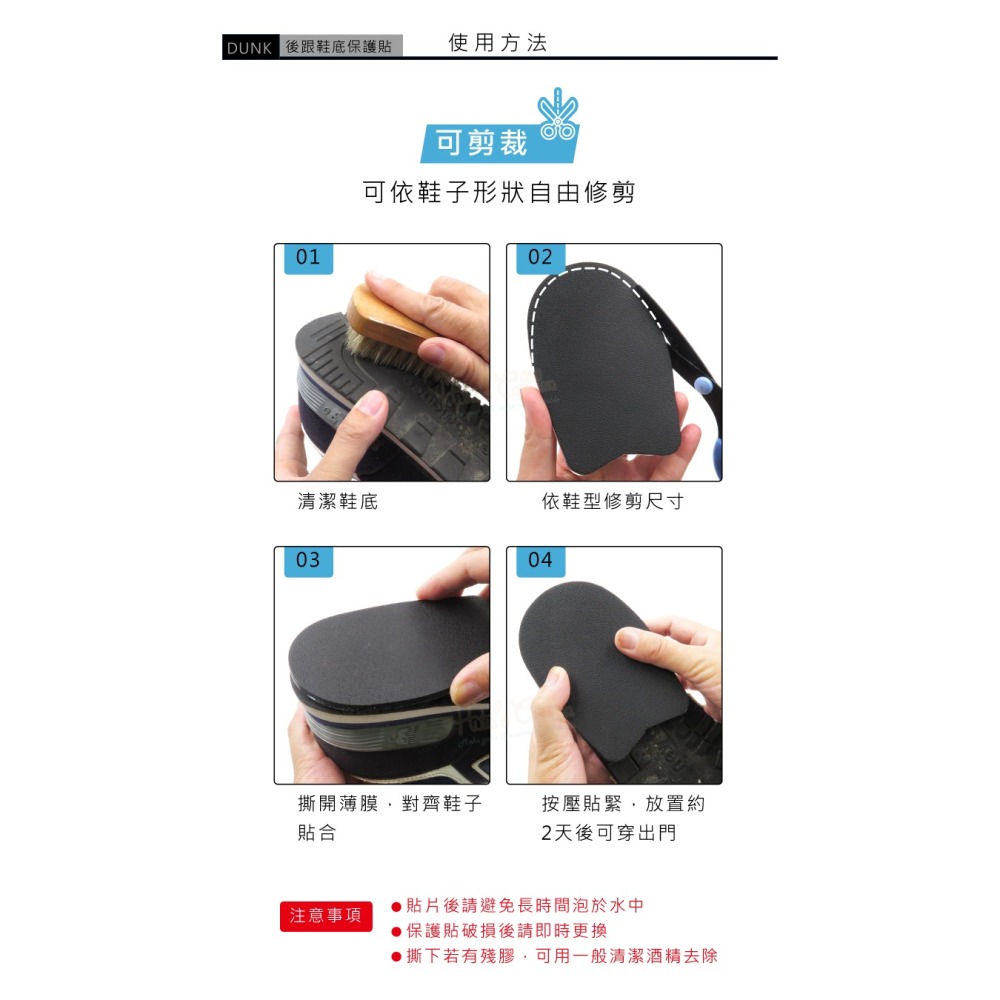 DUNK 後跟鞋底保護貼 使用方法

可剪裁

可依鞋子形狀自由修剪

01

清潔鞋底

02

依鞋型修剪尺寸

03

撕開薄膜，對齊鞋子貼合

04

按壓貼緊，放置約2天後可穿出門

注意事項

● 貼片後請避免長時間泡於水中
● 保護貼破損後請即時更換
● 撕下若有殘膠，可用一般清潔酒精去除