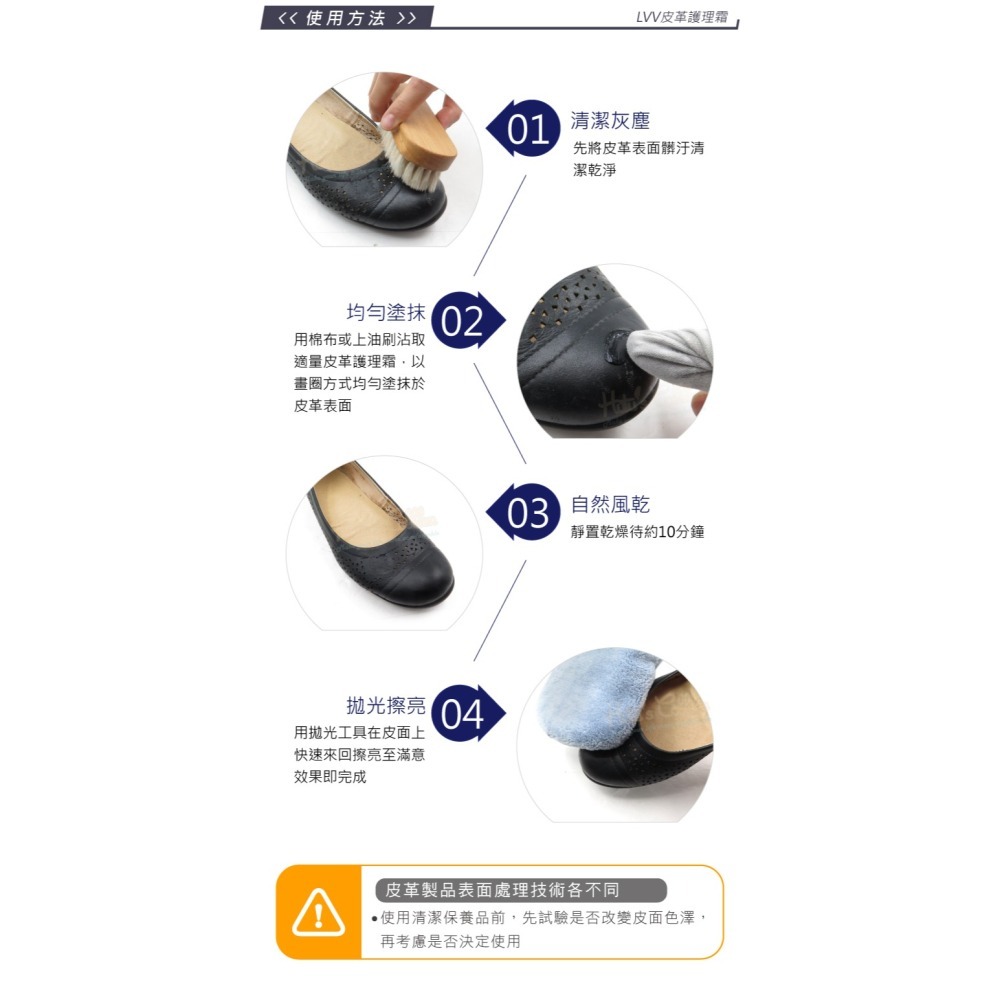 << 使用方法 >>

LVV皮革護理霜

01 清潔灰塵
先將皮革表面髒汙清潔乾淨

均勻塗抹 02
用棉布或上油刷沾取適量皮革護理霜，以畫圈方式均勻塗抹於皮革表面

03 自然風乾
靜置乾燥待約10分鐘

拋光擦亮 04
用拋光工具在皮面上快速來回擦亮至滿意效果即完成

皮革製品表面處理技術各不同
• 使用清潔保養品前，先試驗是否改變皮面色澤，再考慮是否決定使用