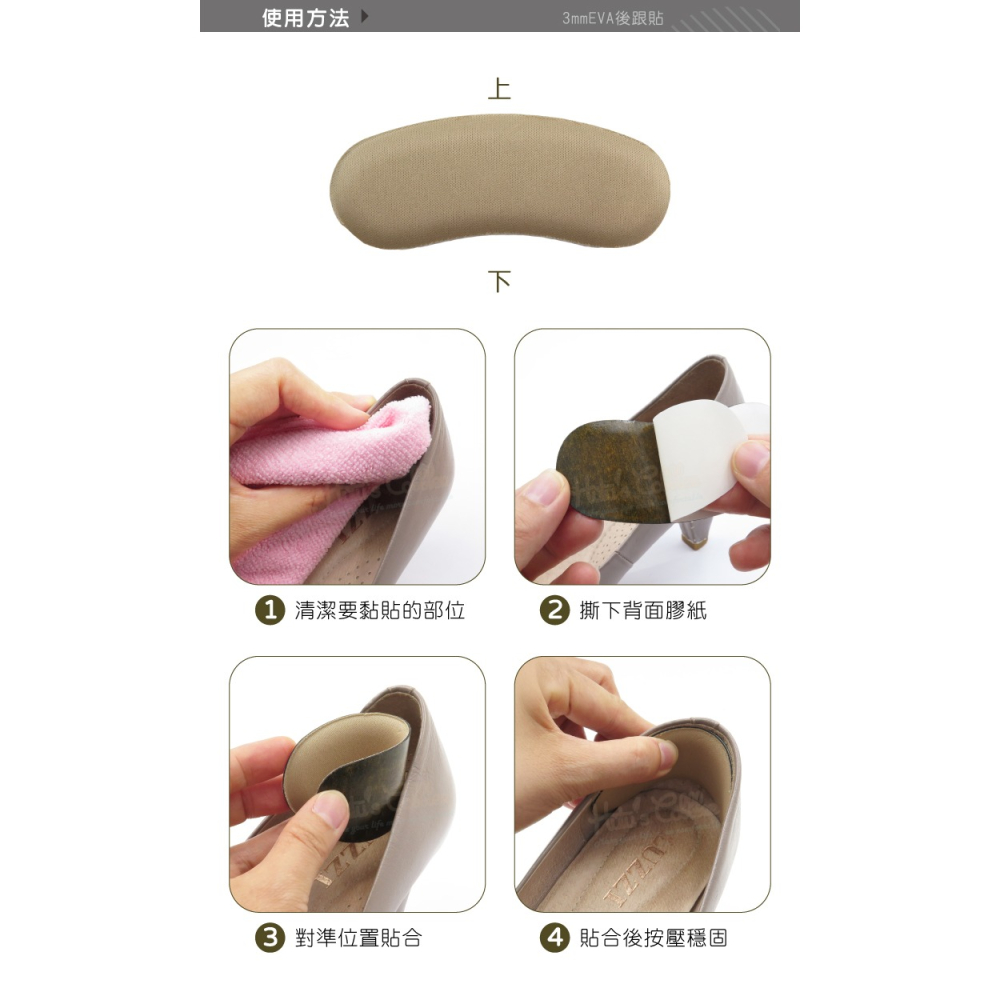 使用方法 3mmEVA後跟貼

上

下

1 清潔要黏貼的部位

2 撕下背面膠紙

3 對準位置貼合

4 貼合後按壓穩固