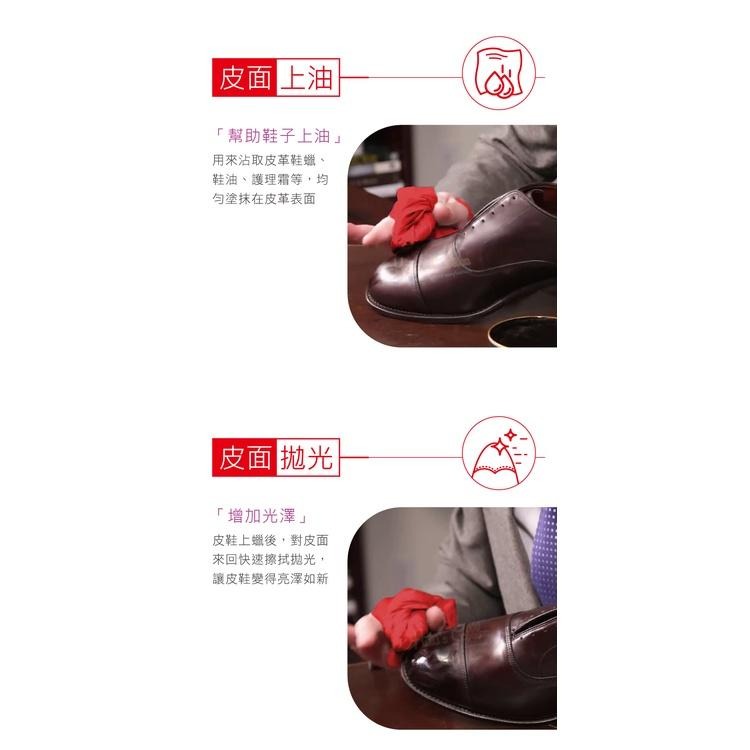 皮面上油

「幫助鞋子上油」
用來沾取皮革鞋蠟、鞋油、護理霜等，均勻塗抹在皮革表面

皮面拋光

「增加光澤」
皮鞋上蠟後，對皮面來回快速擦拭拋光，讓皮鞋變得亮澤如新