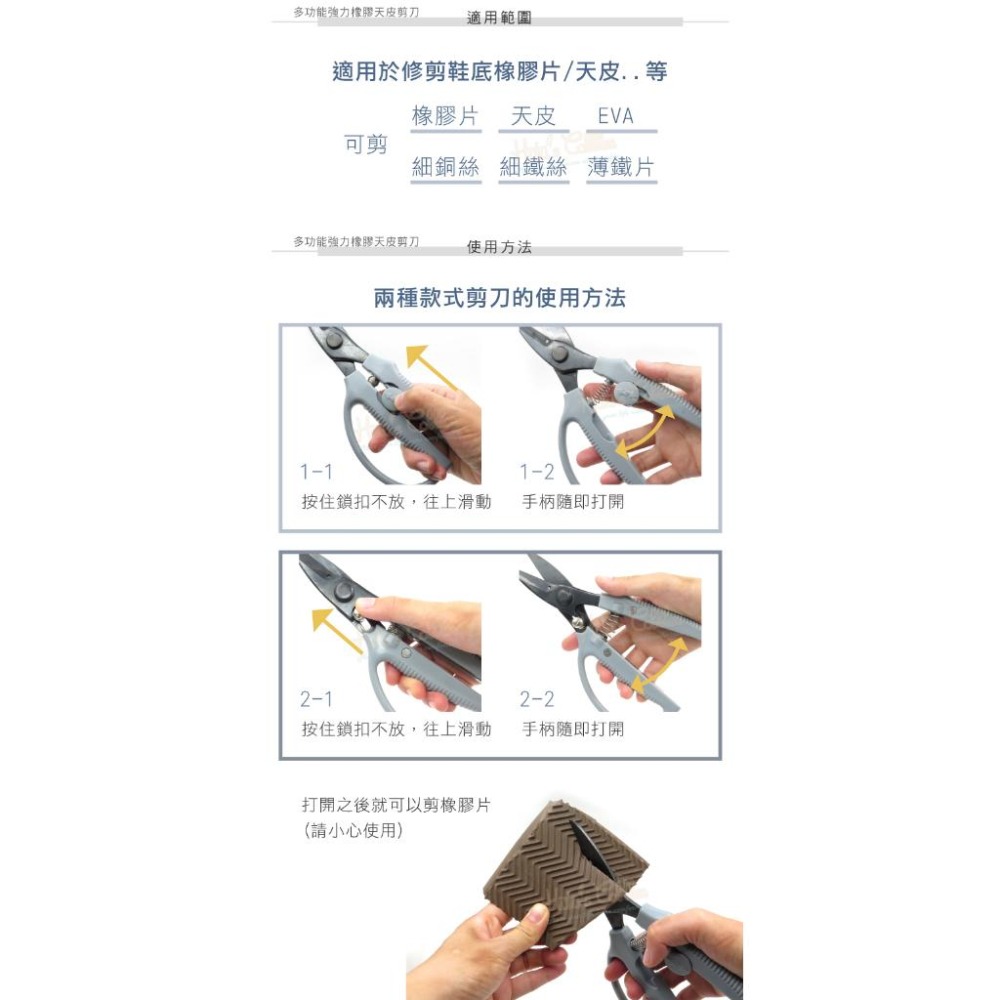 多功能強力橡膠天皮剪刀
適用範圍

適用於修剪鞋底橡膠片/天皮..等

可剪
橡膠片 天皮 EVA
細銅絲 細鐵絲 薄鐵片

多功能強力橡膠天皮剪刀
使用方法

兩種款式剪刀的使用方法

1-1
按住鎖扣不放，往上滑動

1-2
手柄隨即打開

2-1
按住鎖扣不放，往上滑動

2-2
手柄隨即打開

打開之後就可以剪橡膠片
(請小心使用)