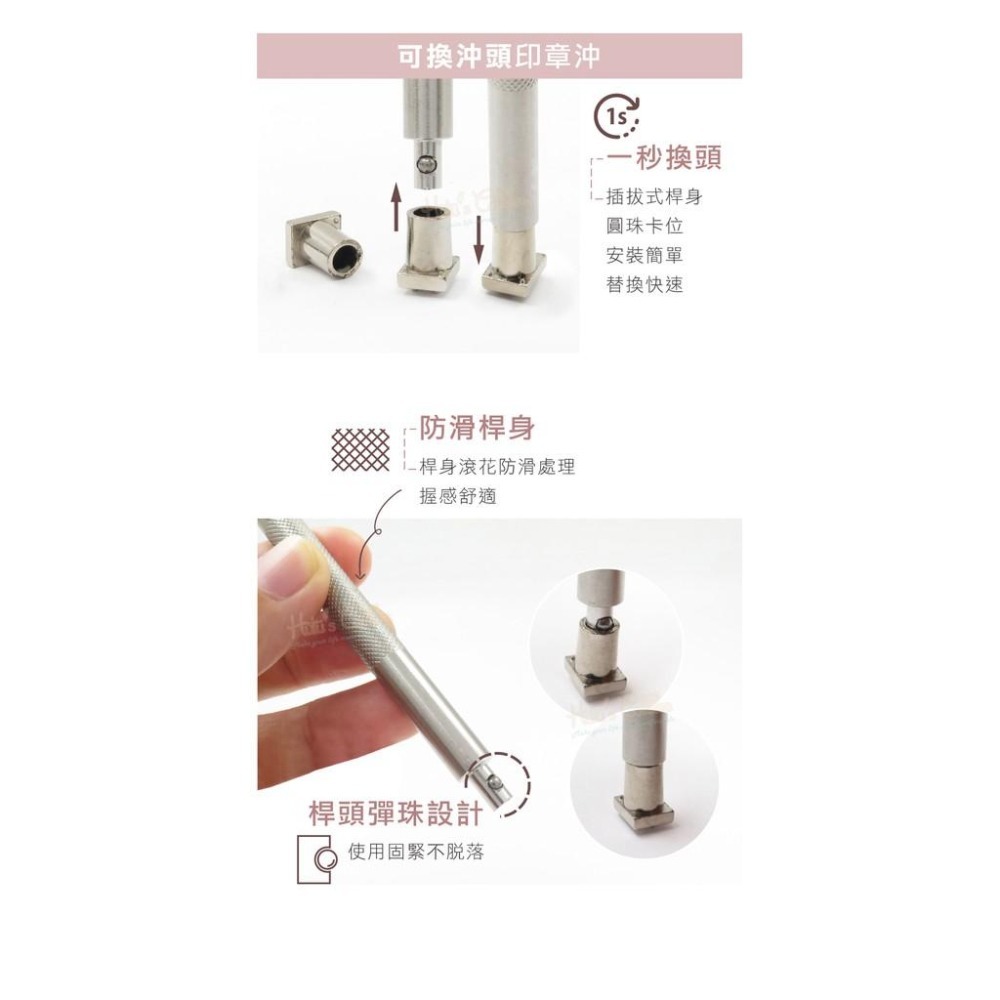 可換沖頭印章沖

1s

一秒換頭

插拔式桿身
圓珠卡位
安裝簡單
替換快速

防滑桿身

桿身滾花防滑處理
握感舒適

桿頭彈珠設計

使用固緊不脫落