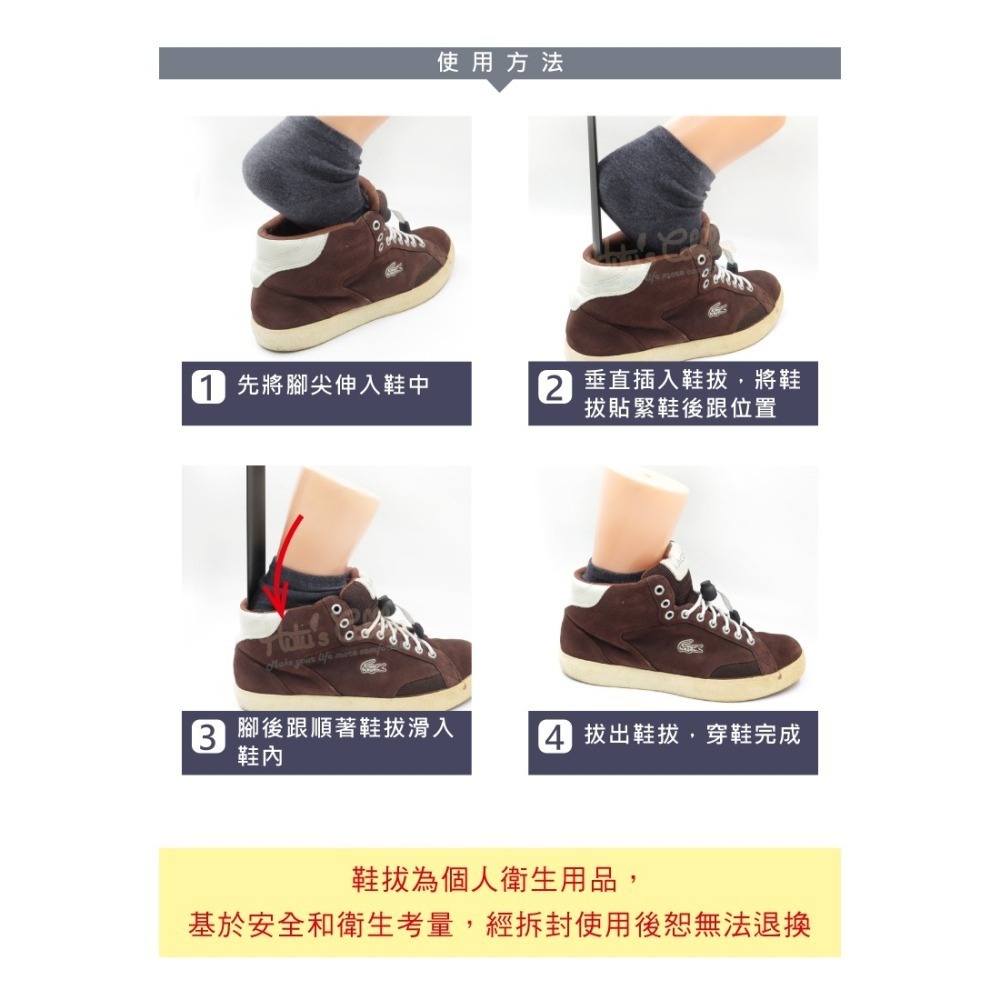 使用方法

1 先將腳尖伸入鞋中

2 垂直插入鞋拔，將鞋拔貼緊鞋後跟位置

3 腳後跟順著鞋拔滑入鞋內

4 拔出鞋拔，穿鞋完成

鞋拔為個人衛生用品，
基於安全和衛生考量，經拆封使用後恕無法退換