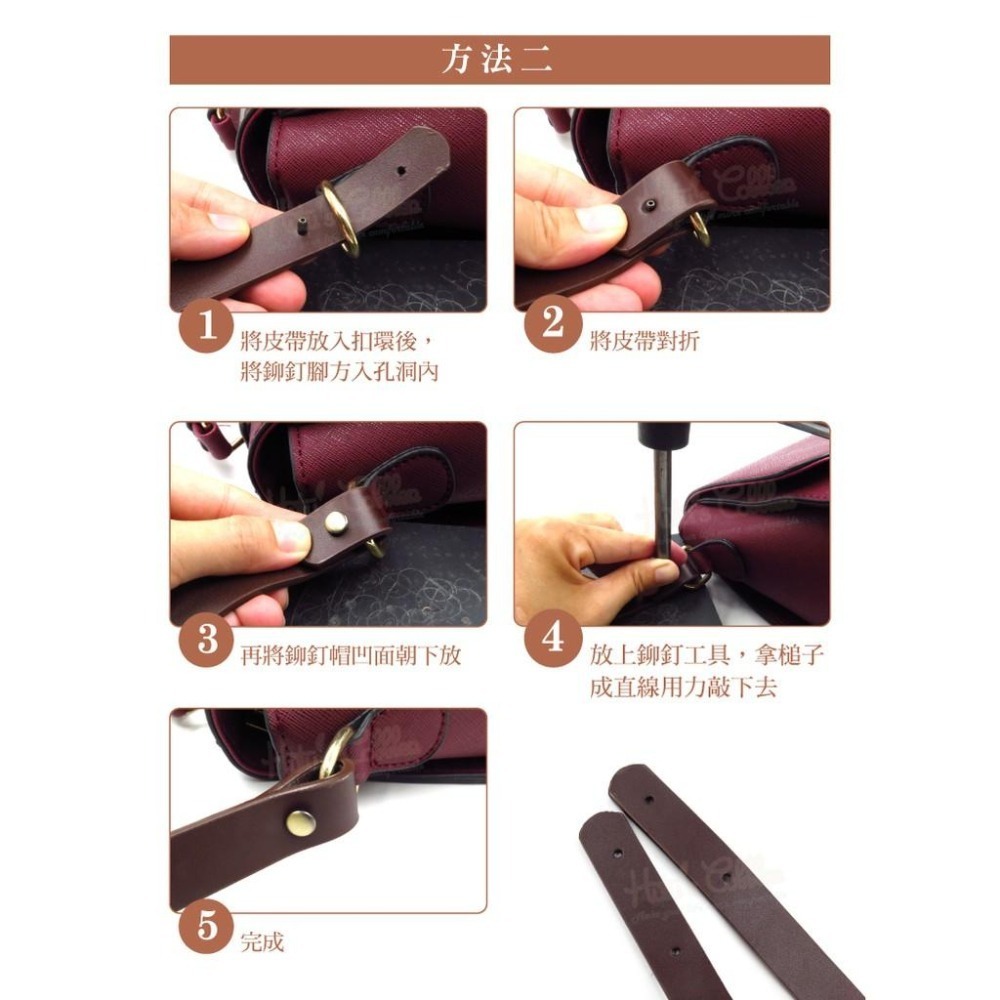 方法二

1 將皮帶放入扣環後，將鉚釘腳方入孔洞內

2 將皮帶對折

3 再將鉚釘帽凹面朝下放

4 放上鉚釘工具，拿槌子成直線用力敲下去

5 完成