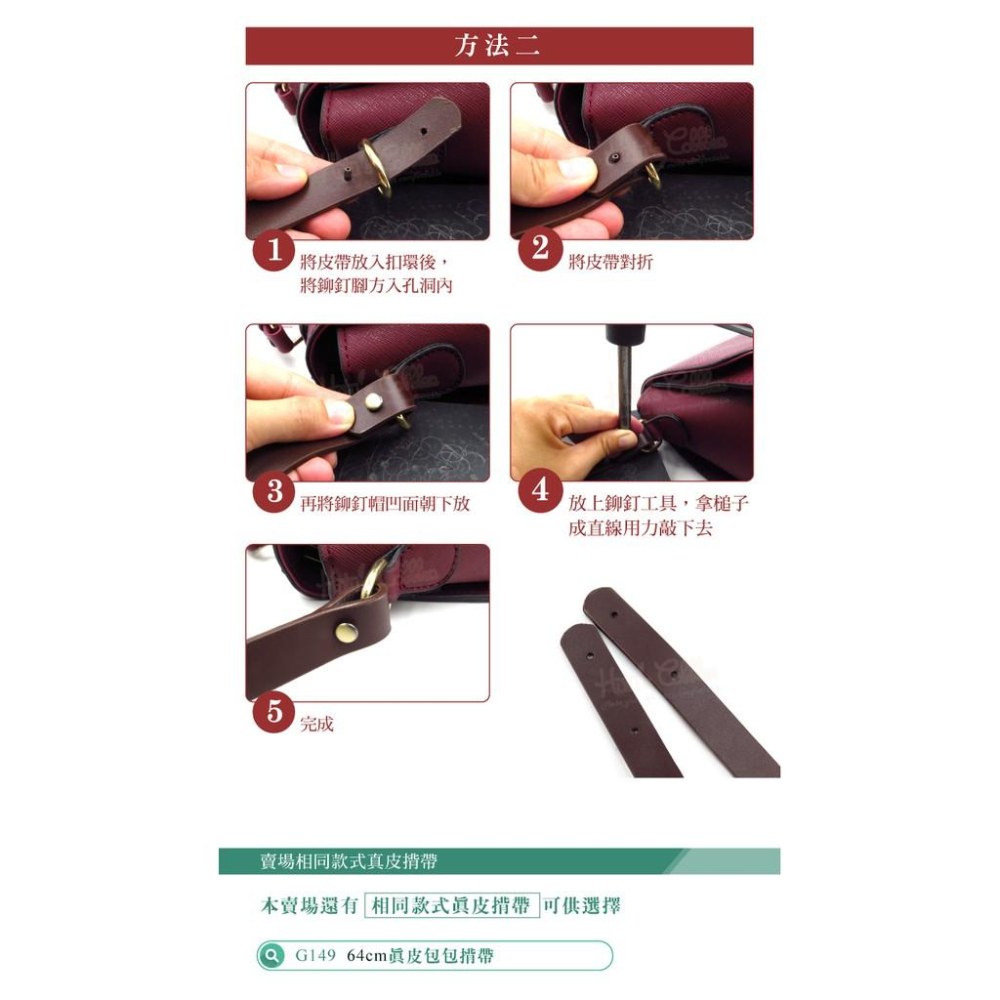 方法二

1 將皮帶放入扣環後，將鉚釘腳方入孔洞內

2 將皮帶對折

3 再將鉚釘帽凹面朝下放

4 放上鉚釘工具，拿槌子成直線用力敲下去

5 完成

賣場相同款式真皮揹帶

本賣場還有 相同款式眞皮揹帶 可供選擇

G149 64cm眞皮包包揹帶