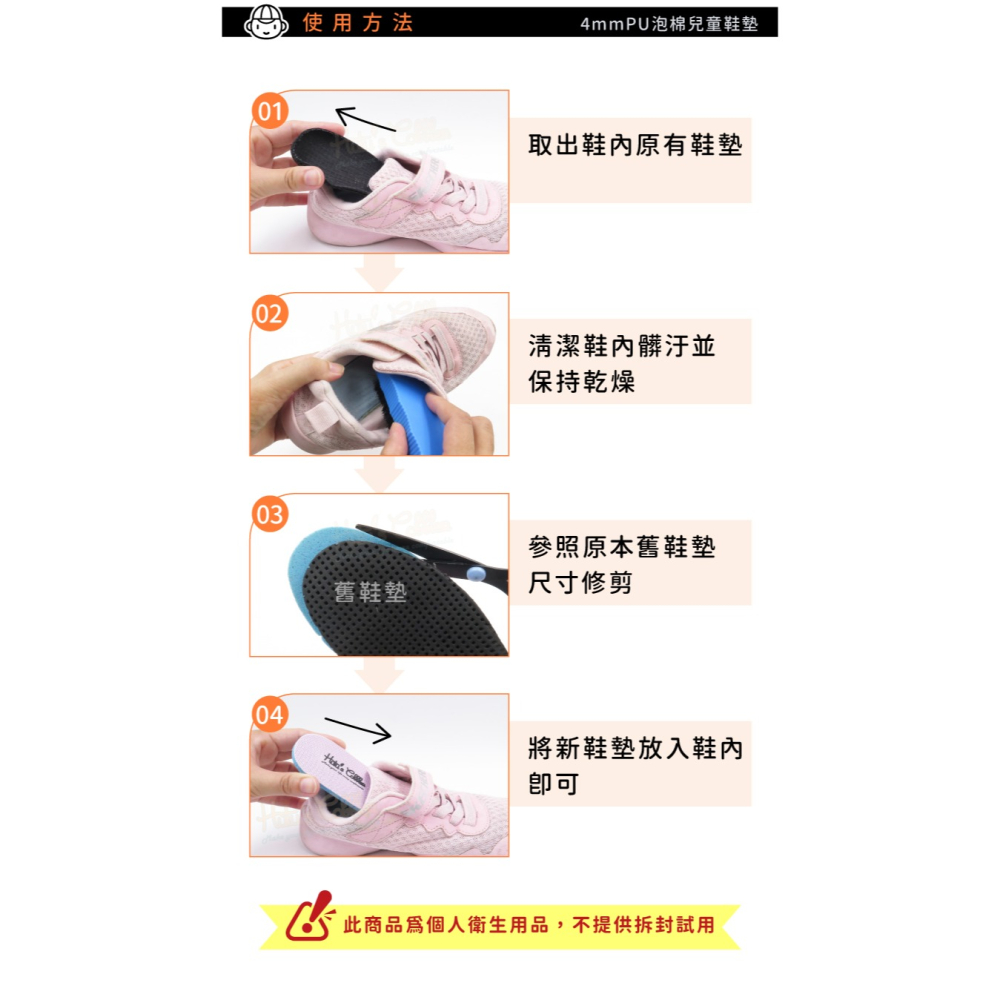 使用方法

4mmPU泡棉兒童鞋墊

01

取出鞋內原有鞋墊

02

清潔鞋內髒汙並保持乾燥

03

舊鞋墊

參照原本舊鞋墊尺寸修剪

04

將新鞋墊放入鞋內即可

此商品為個人衛生用品，不提供拆封試用