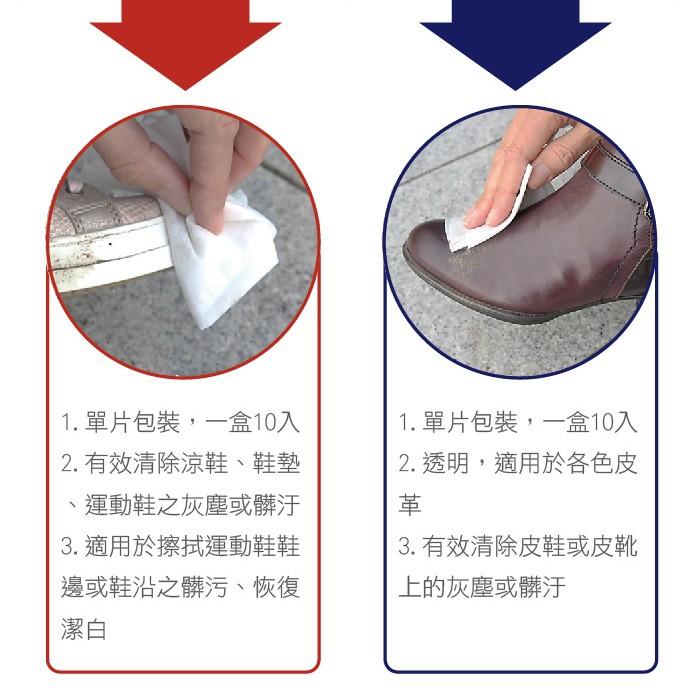 1. 單片包裝，一盒10入
2. 有效清除涼鞋、鞋墊、運動鞋之灰塵或髒汙
3. 適用於擦拭運動鞋鞋邊或鞋沿之髒污、恢復潔白

1. 單片包裝，一盒10入
2. 透明，適用於各色皮革
3. 有效清除皮鞋或皮靴上的灰塵或髒汙