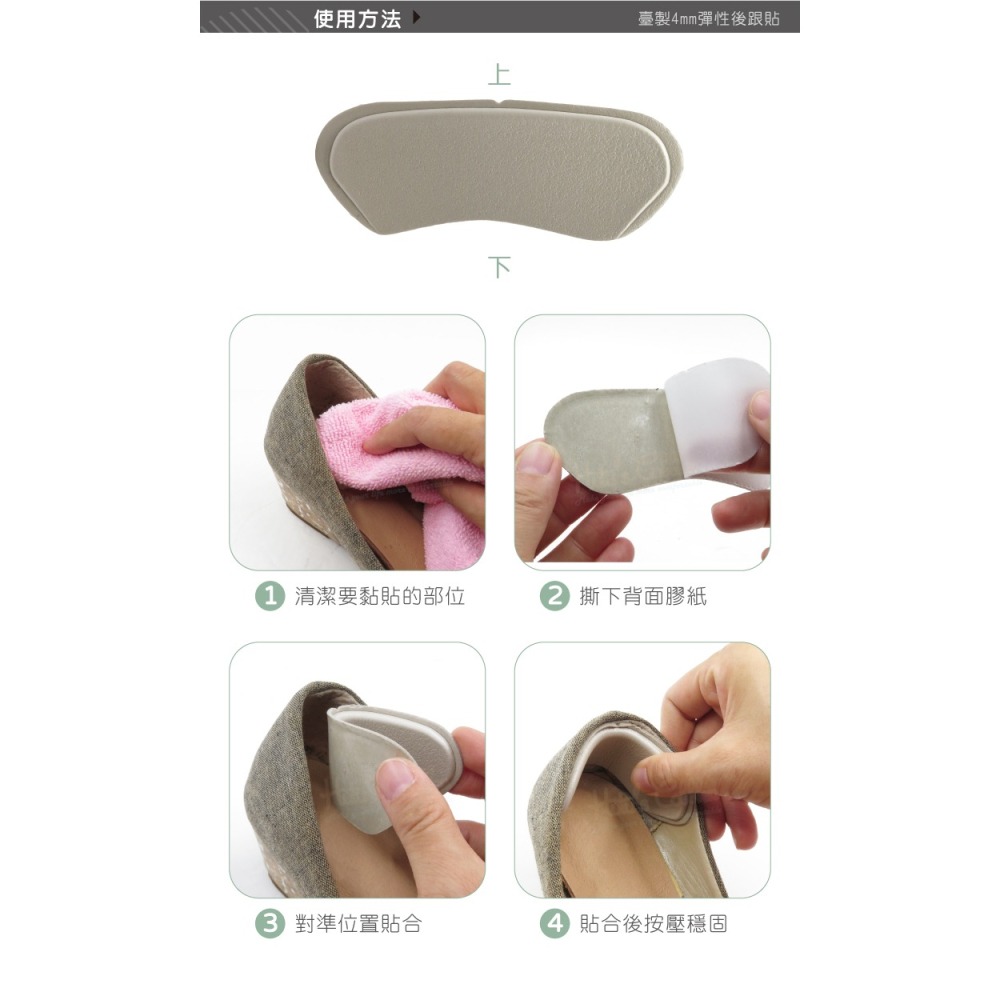 使用方法

臺製4mm彈性後跟貼

上

下

1 清潔要黏貼的部位

2 撕下背面膠紙

3 對準位置貼合

4 貼合後按壓穩固