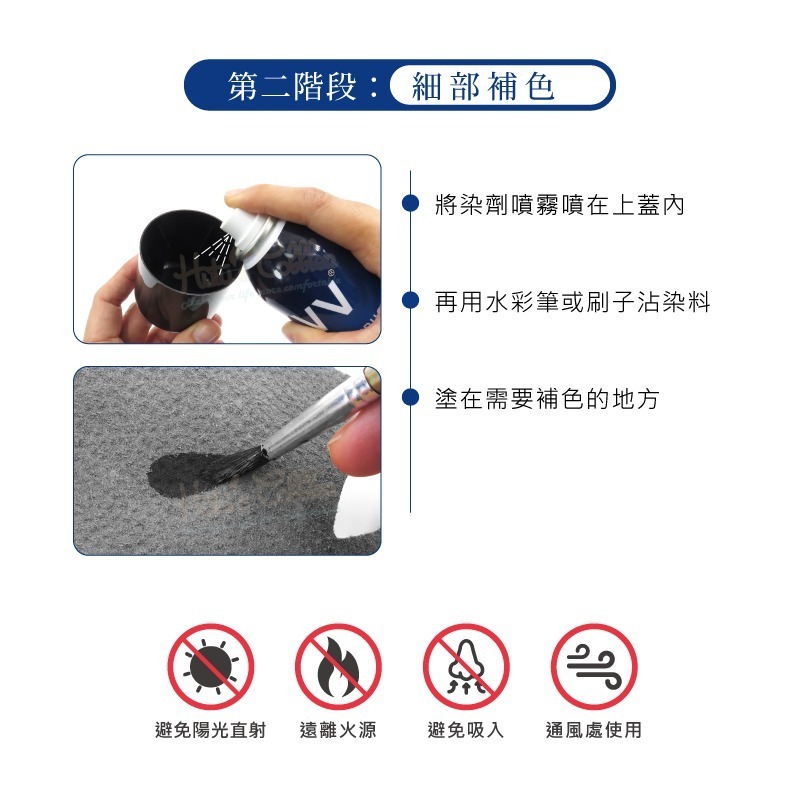 第二階段：細部補色

將染劑噴霧噴在上蓋內

再用水彩筆或刷子沾染料

塗在需要補色的地方

避免陽光直射

遠離火源

避免吸入

通風處使用