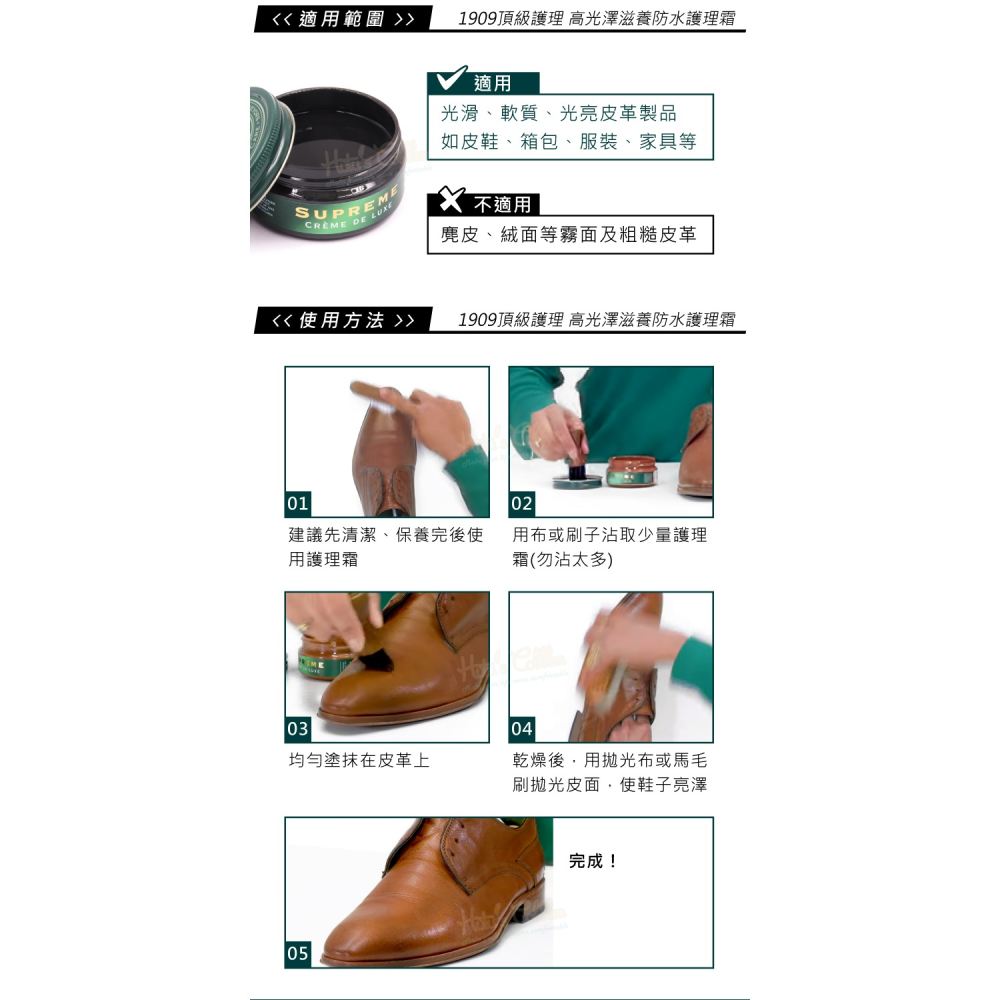 << 適用範圍 >> 1909頂級護理 高光澤滋養防水護理霜

SUPREME
CRÈME DE LUXE

適用
光滑、軟質、光亮皮革製品
如皮鞋、箱包、服裝、家具等

不適用
麂皮、絨面等霧面及粗糙皮革

<< 使用方法 >> 1909頂級護理 高光澤滋養防水護理霜

01
建議先清潔、保養完後使用護理霜

02
用布或刷子沾取少量護理霜(勿沾太多)

03
均勻塗抹在皮革上

04
乾燥後，用拋光布或馬毛刷拋光皮面，使鞋子亮澤

05
完成！