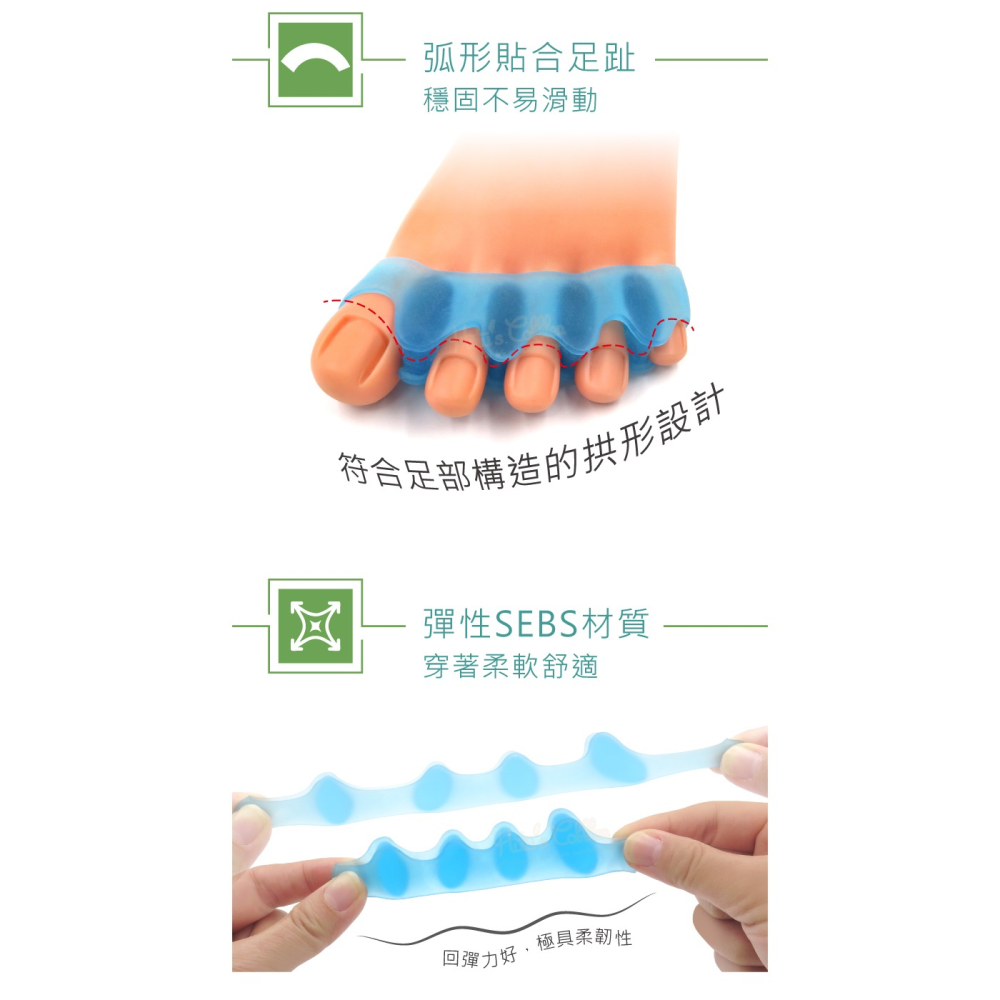 弧形貼合足趾
穩固不易滑動

符合足部構造的拱形設計

彈性SEBS材質
穿著柔軟舒適

回彈力好，極具柔韌性