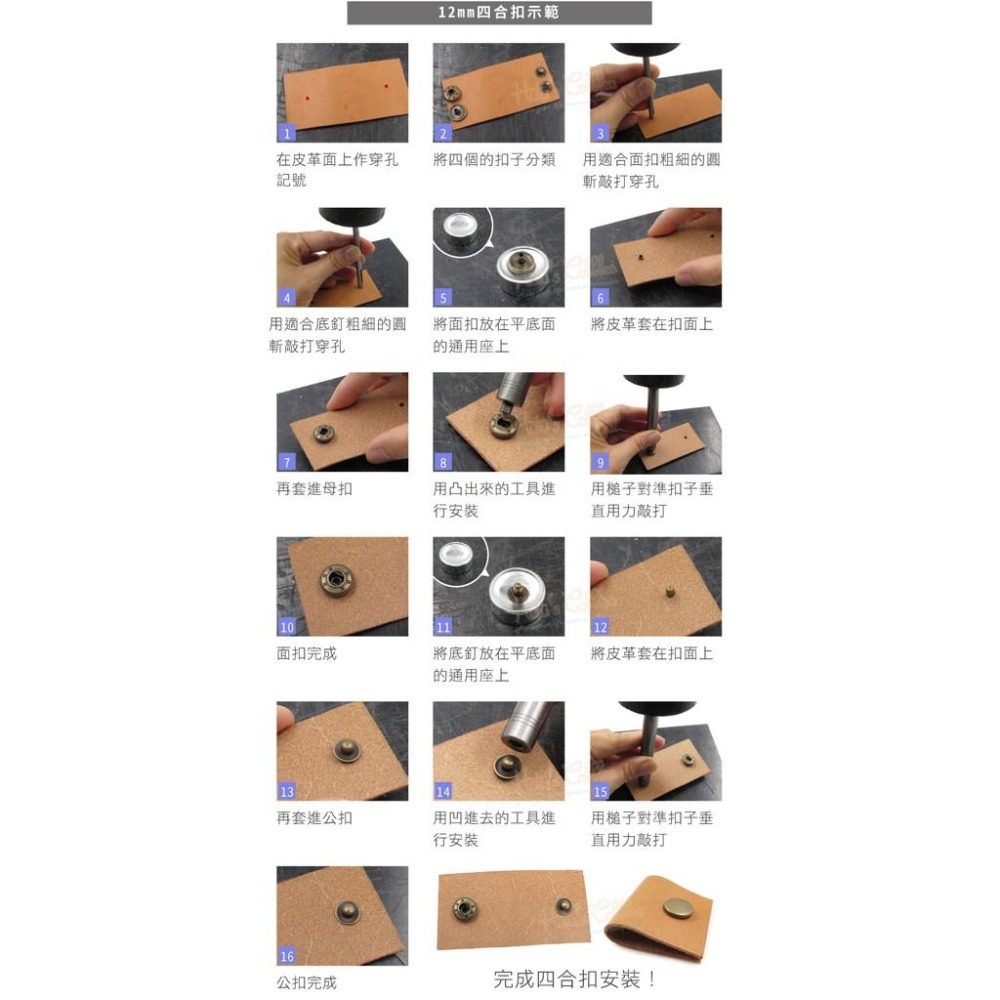 12mm四合扣示範

1
在皮革面上作穿孔記號

2
將四個的扣子分類

3
用適合面扣粗細的圓斬敲打穿孔

4
用適合底釘粗細的圓斬敲打穿孔

5
將面扣放在平底面的通用座上

6
將皮革套在扣面上

7
再套進母扣

8
用凸出來的工具進行安裝

9
用槌子對準扣子垂直用力敲打

10
面扣完成

11
將底釘放在平底面的通用座上

12
將皮革套在扣面上

13
再套進公扣

14
用凹進去的工具進行安裝

15
用槌子對準扣子垂直用力敲打

16
公扣完成

完成四合扣安裝！