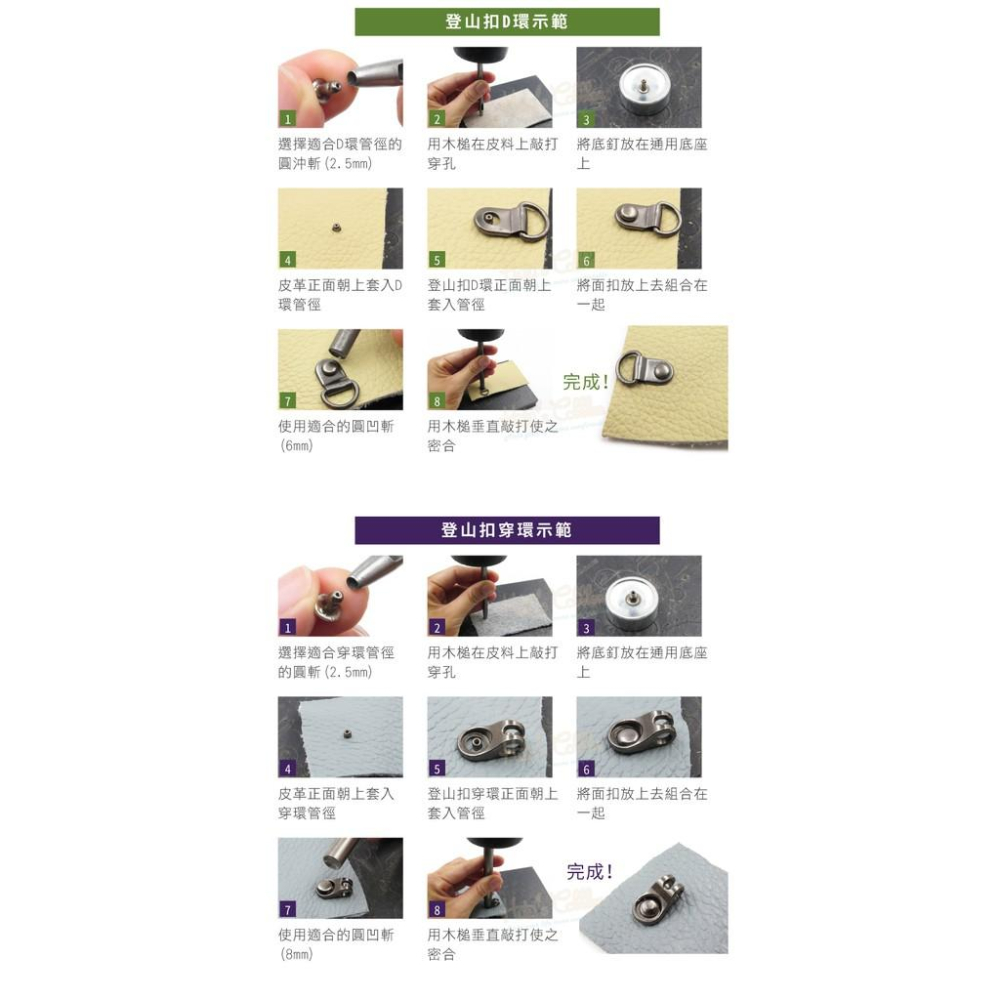 登山扣D環示範

1
選擇適合D環管徑的圓沖斬(2.5mm)

2
用木槌在皮料上敲打穿孔

3
將底釘放在通用底座上

4
皮革正面朝上套入D環管徑

5
登山扣D環正面朝上套入管徑

6
將面扣放上去組合在一起

7
使用適合的圓凹斬(6mm)

8
用木槌垂直敲打使之密合

完成!

登山扣穿環示範

1
選擇適合穿環管徑的圓斬(2.5mm)

2
用木槌在皮料上敲打穿孔

3
將底釘放在通用底座上

4
皮革正面朝上套入穿環管徑

5
登山扣穿環正面朝上套入管徑

6
將面扣放上去組合在一起

7
使用適合的圓凹斬(8mm)

8
用木槌垂直敲打使之密合

完成!