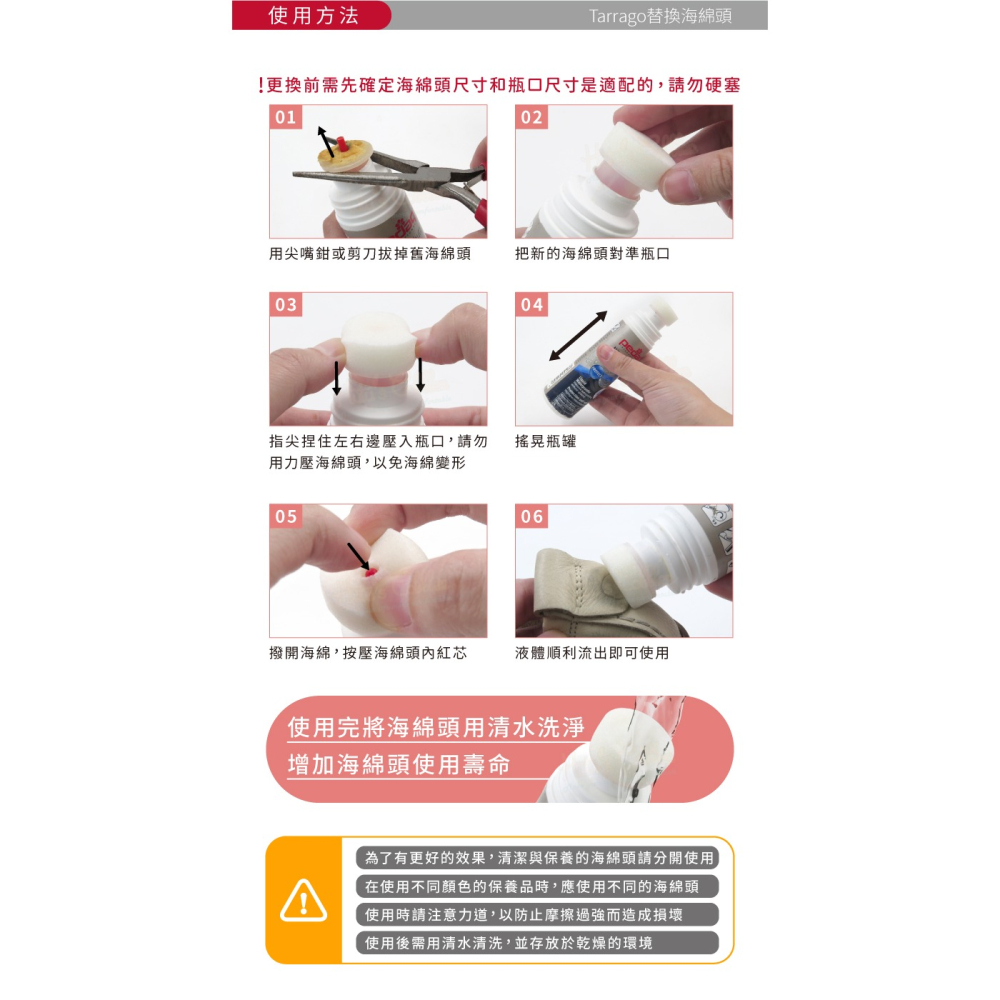 使用方法

Tarrago替換海綿頭

!更換前需先確定海綿頭尺寸和瓶口尺寸是適配的，請勿硬塞

01

用尖嘴鉗或剪刀拔掉舊海綿頭

02

把新的海綿頭對準瓶口

03

指尖捏住左右邊壓入瓶口，請勿用力壓海綿頭，以免海綿變形

04

搖晃瓶罐

05

撥開海綿，按壓海綿頭內紅芯

06

液體順利流出即可使用

使用完將海綿頭用清水洗淨
增加海綿頭使用壽命

為了有更好的效果，清潔與保養的海綿頭請分開使用
在使用不同顏色的保養品時，應使用不同的海綿頭
使用時請注意力道，以防止摩擦過強而造成損壞
使用後需用清水清洗，並存放於乾燥的環境