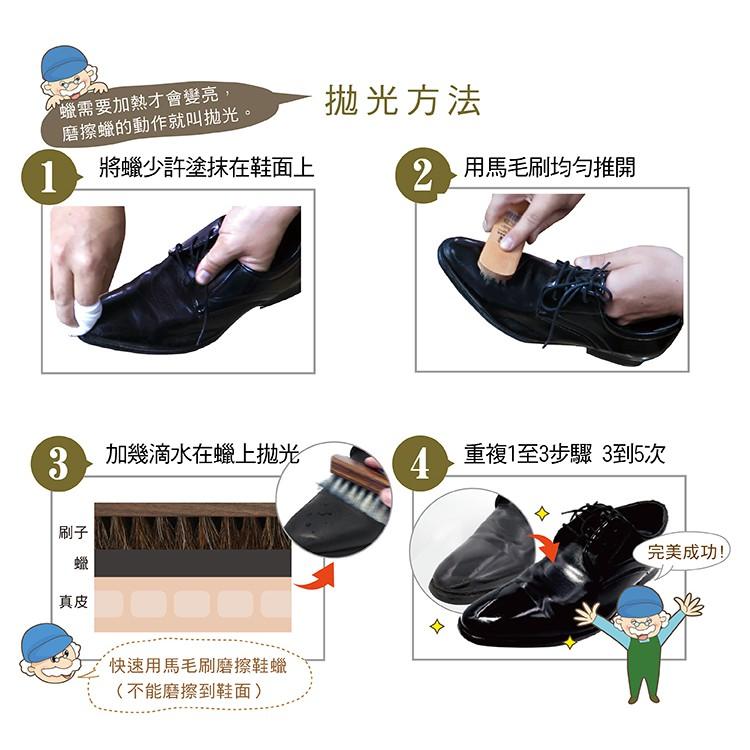 蠟需要加熱才會變亮，
磨擦蠟的動作就叫拋光。

拋光方法

1 將蠟少許塗抹在鞋面上

2 用馬毛刷均勻推開

3 加幾滴水在蠟上拋光

刷子
蠟
真皮

快速用馬毛刷磨擦鞋蠟
（不能磨擦到鞋面）

4 重複1至3步驟 3到5次

完美成功!