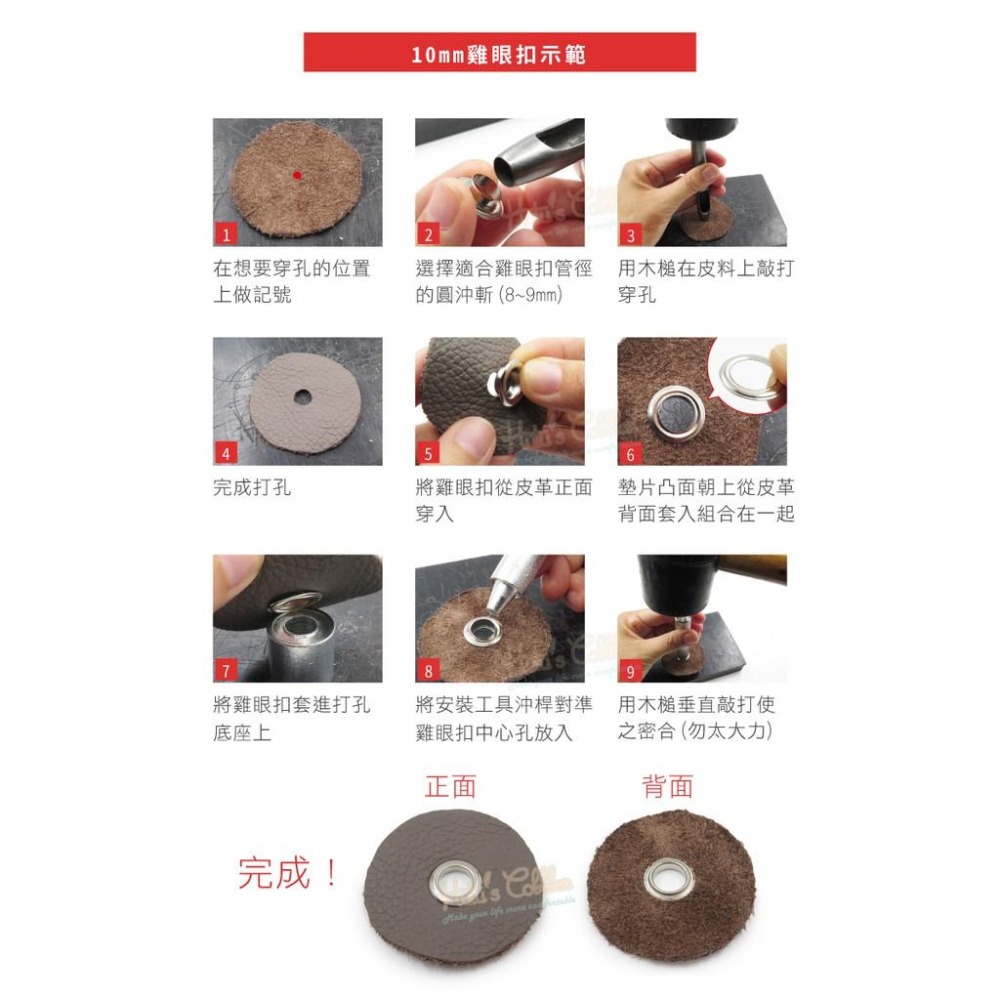 10mm雞眼扣示範

1
在想要穿孔的位置上做記號

2
選擇適合雞眼扣管徑的圓沖斬 (8~9mm)

3
用木槌在皮料上敲打穿孔

4
完成打孔

5
將雞眼扣從皮革正面穿入

6
墊片凸面朝上從皮革背面套入組合在一起

7
將雞眼扣套進打孔底座上

8
將安裝工具沖桿對準雞眼扣中心孔放入

9
用木槌垂直敲打使之密合 (勿太大力)

正面

背面

完成！

Make your life more comfortable