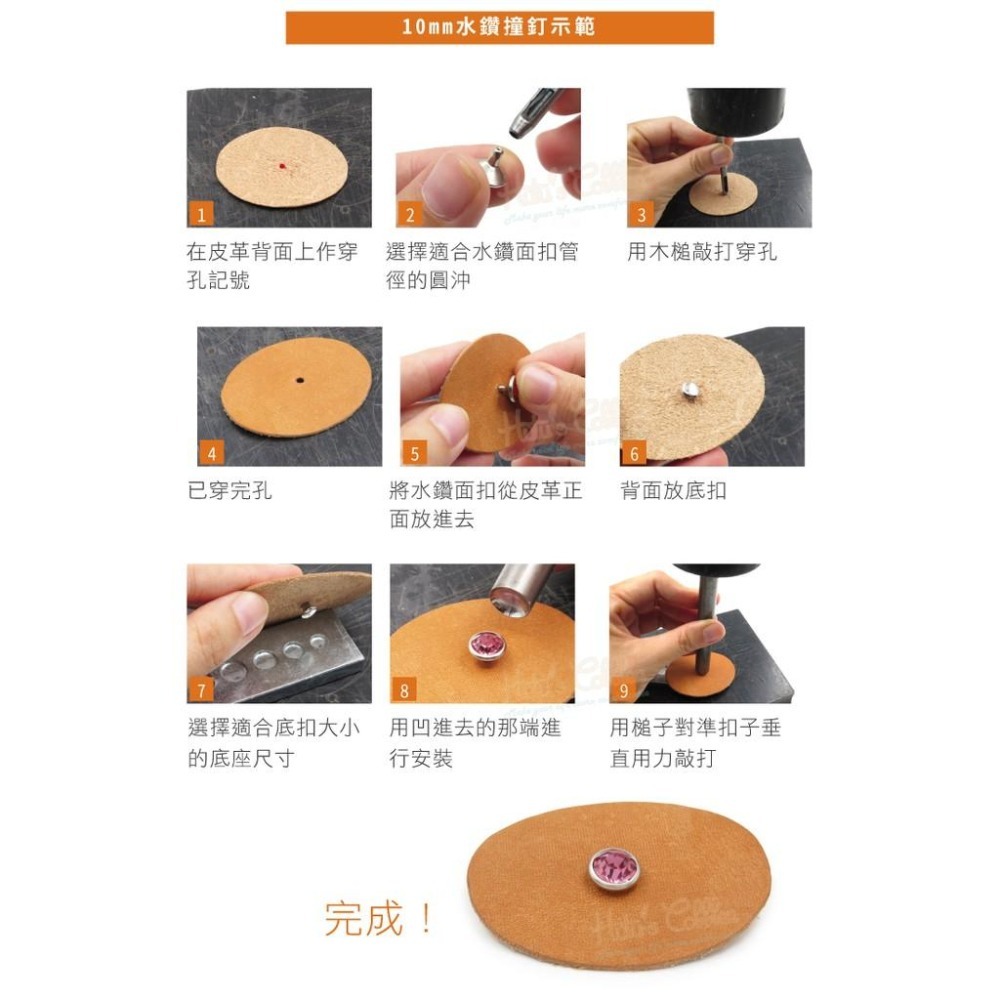 10mm水鑽撞釘示範

1
在皮革背面上作穿孔記號

2
選擇適合水鑽面扣管徑的圓沖

3
用木槌敲打穿孔

4
已穿完孔

5
將水鑽面扣從皮革正面放進去

6
背面放底扣

7
選擇適合底扣大小的底座尺寸

8
用凹進去的那端進行安裝

9
用槌子對準扣子垂直用力敲打

完成！