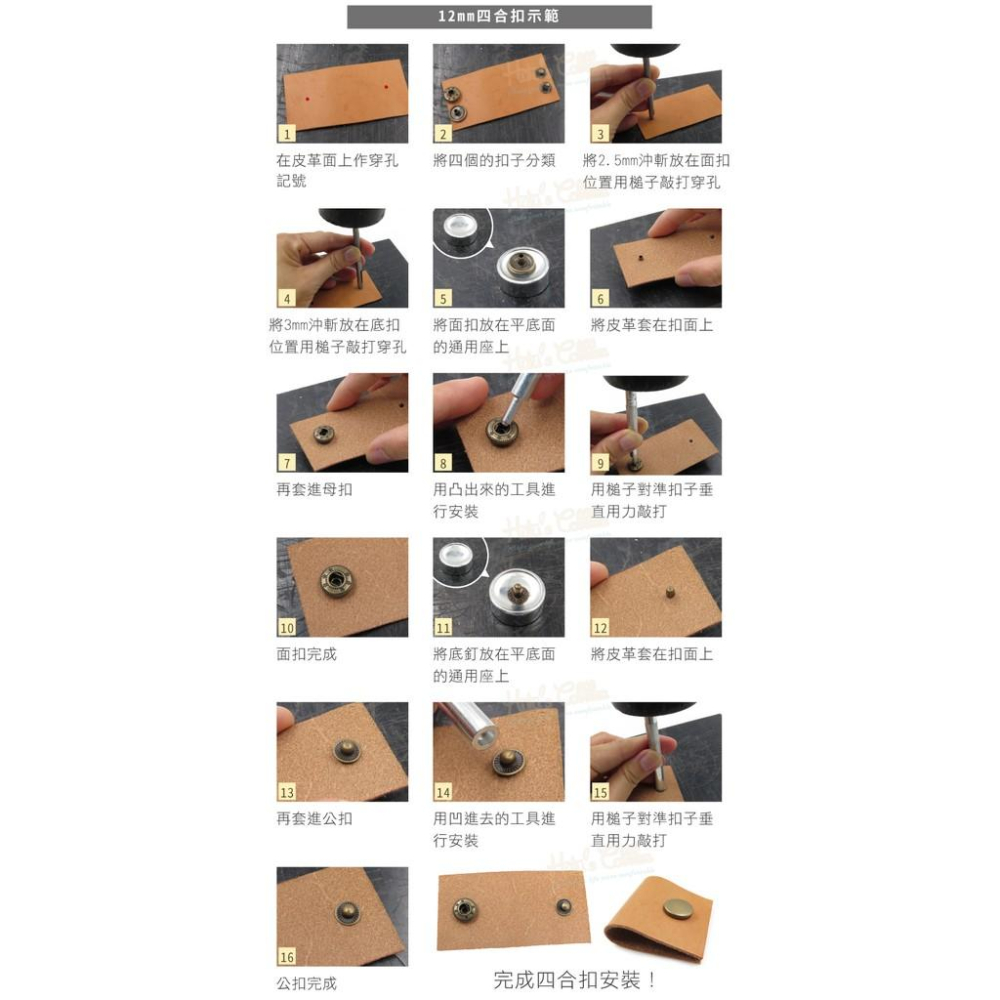 12mm四合扣示範

1
在皮革面上作穿孔記號

2
將四個的扣子分類

3
將2.5mm沖斬放在面扣位置用槌子敲打穿孔

4
將3mm沖斬放在底扣位置用槌子敲打穿孔

5
將面扣放在平底面的通用座上

6
將皮革套在扣面上

7
再套進母扣

8
用凸出來的工具進行安裝

9
用槌子對準扣子垂直用力敲打

10
面扣完成

11
將底釘放在平底面的通用座上

12
將皮革套在扣面上

13
再套進公扣

14
用凹進去的工具進行安裝

15
用槌子對準扣子垂直用力敲打

16
公扣完成

完成四合扣安裝！