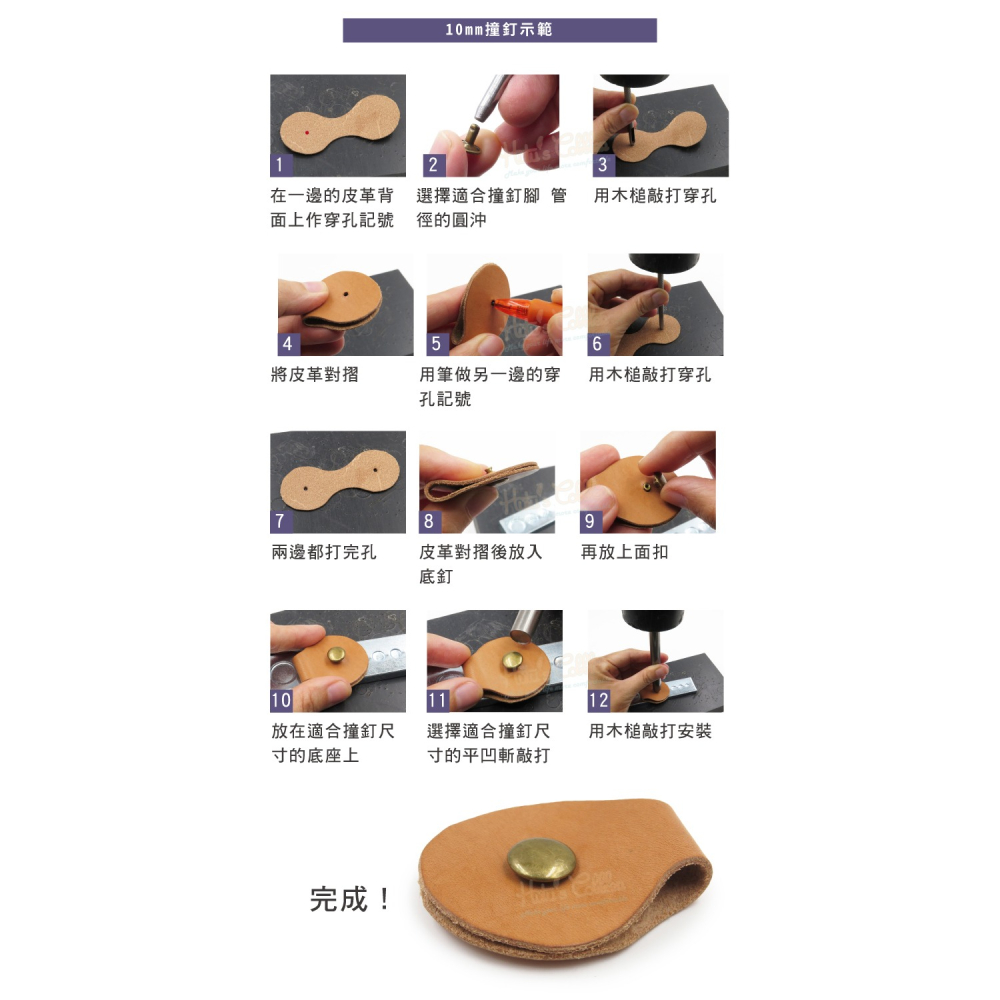 10mm撞釘示範

1
在一邊的皮革背面上作穿孔記號

2
選擇適合撞釘腳 管徑的圓沖

3
用木槌敲打穿孔

4
將皮革對摺

5
用筆做另一邊的穿孔記號

6
用木槌敲打穿孔

7
兩邊都打完孔

8
皮革對摺後放入底釘

9
再放上面扣

10
放在適合撞釘尺寸的底座上

11
選擇適合撞釘尺寸的平凹斬敲打

12
用木槌敲打安裝

完成！