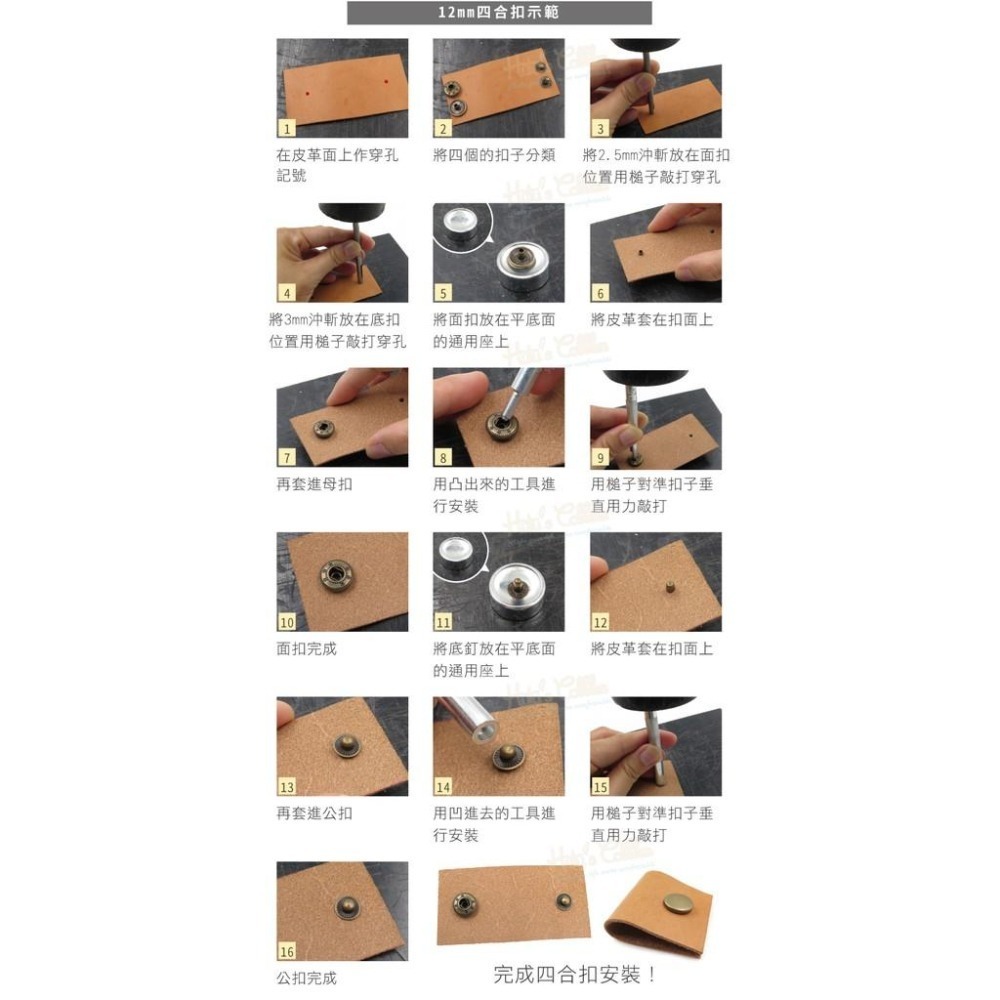 12mm四合扣示範

1
在皮革面上作穿孔記號

2
將四個的扣子分類

3
將2.5mm沖斬放在面扣位置用槌子敲打穿孔

4
將3mm沖斬放在底扣位置用槌子敲打穿孔

5
將面扣放在平底面的通用座上

6
將皮革套在扣面上

7
再套進母扣

8
用凸出來的工具進行安裝

9
用槌子對準扣子垂直用力敲打

10
面扣完成

11
將底釘放在平底面的通用座上

12
將皮革套在扣面上

13
再套進公扣

14
用凹進去的工具進行安裝

15
用槌子對準扣子垂直用力敲打

16
公扣完成

完成四合扣安裝！