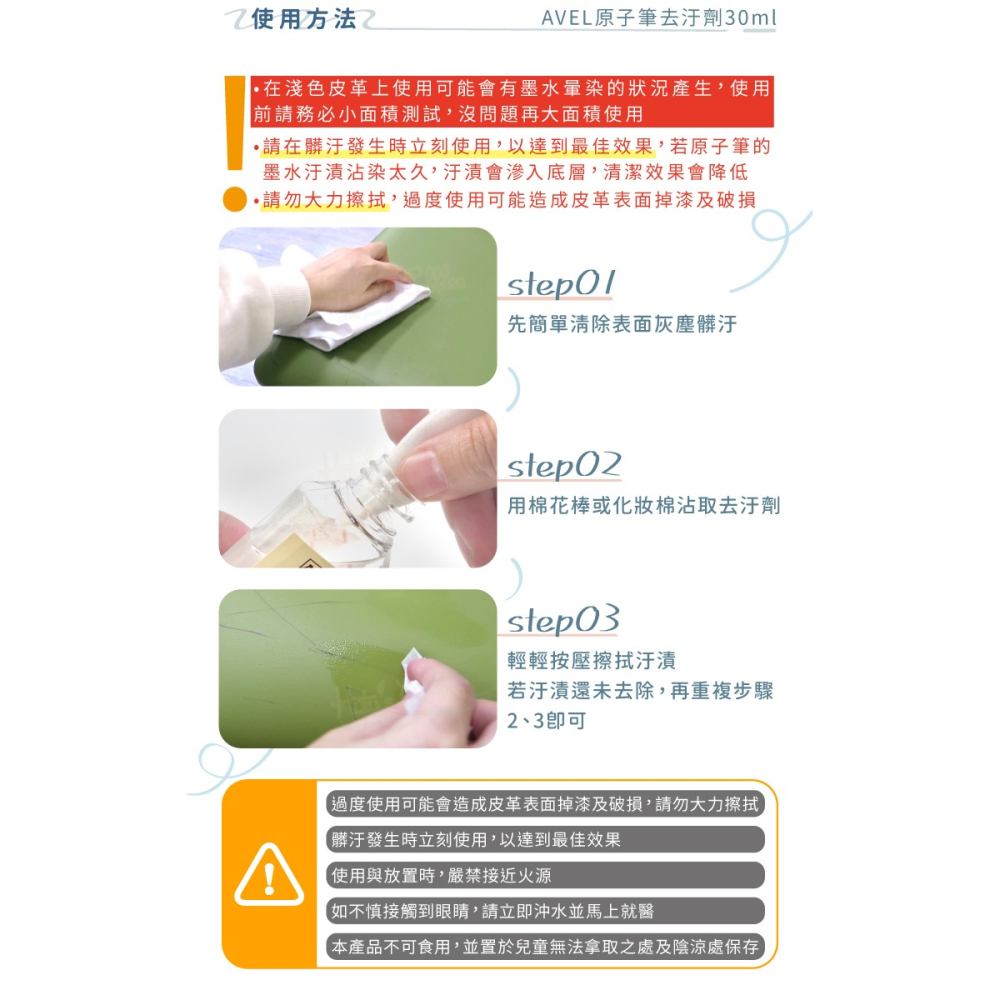 使用方法

AVEL原子筆去汙劑30ml

•在淺色皮革上使用可能會有墨水暈染的狀況產生，使用前請務必小面積測試，沒問題再大面積使用

•請在髒汙發生時立刻使用，以達到最佳效果，若原子筆的墨水汙漬沾染太久，汙漬會滲入底層，清潔效果會降低

•請勿大力擦拭，過度使用可能造成皮革表面掉漆及破損

step01
先簡單清除表面灰塵髒汙

step02
用棉花棒或化妝棉沾取去汙劑

step03
輕輕按壓擦拭汙漬
若汙漬還未去除，再重複步驟2、3即可

過度使用可能會造成皮革表面掉漆及破損，請勿大力擦拭

髒汙發生時立刻使用，以達到最佳效果

使用與放置時，嚴禁接近火源

如不慎接觸到眼睛，請立即沖水並馬上就醫

本產品不可食用，並置於兒童無法拿取之處及陰涼處保存