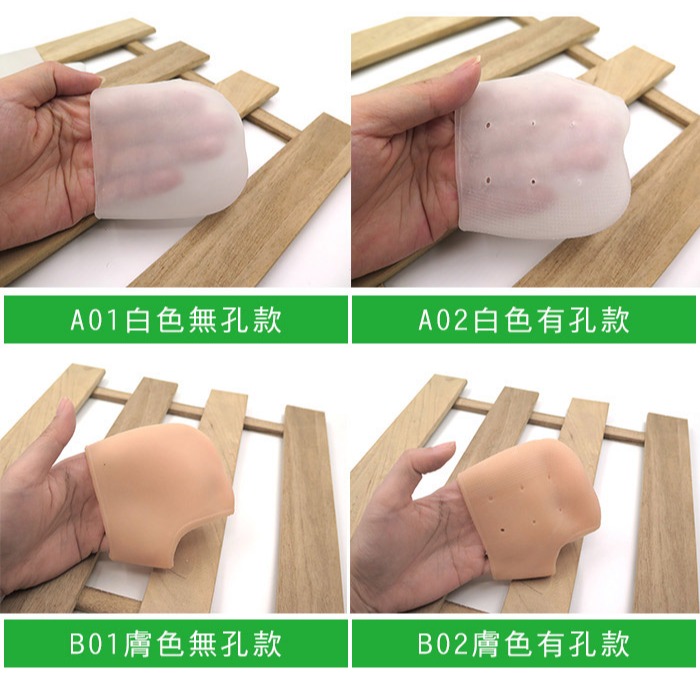 A01白色無孔款

A02白色有孔款

B01膚色無孔款

B02膚色有孔款